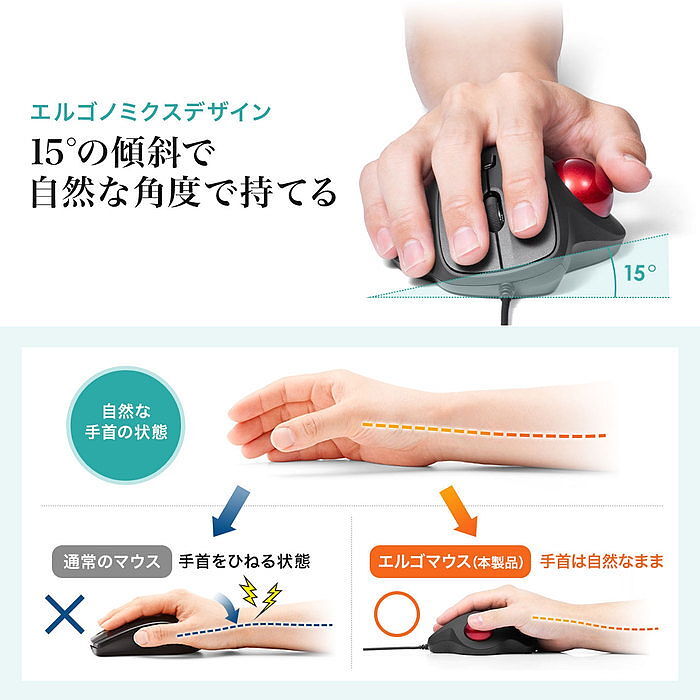 エルゴノミクスデザイン
15°の傾斜で
自然な角度で持てる

15°

自然な
手首の状態

通常のマウス 手首をひねる状態

エルゴマウス(本製品) 手首は自然なまま