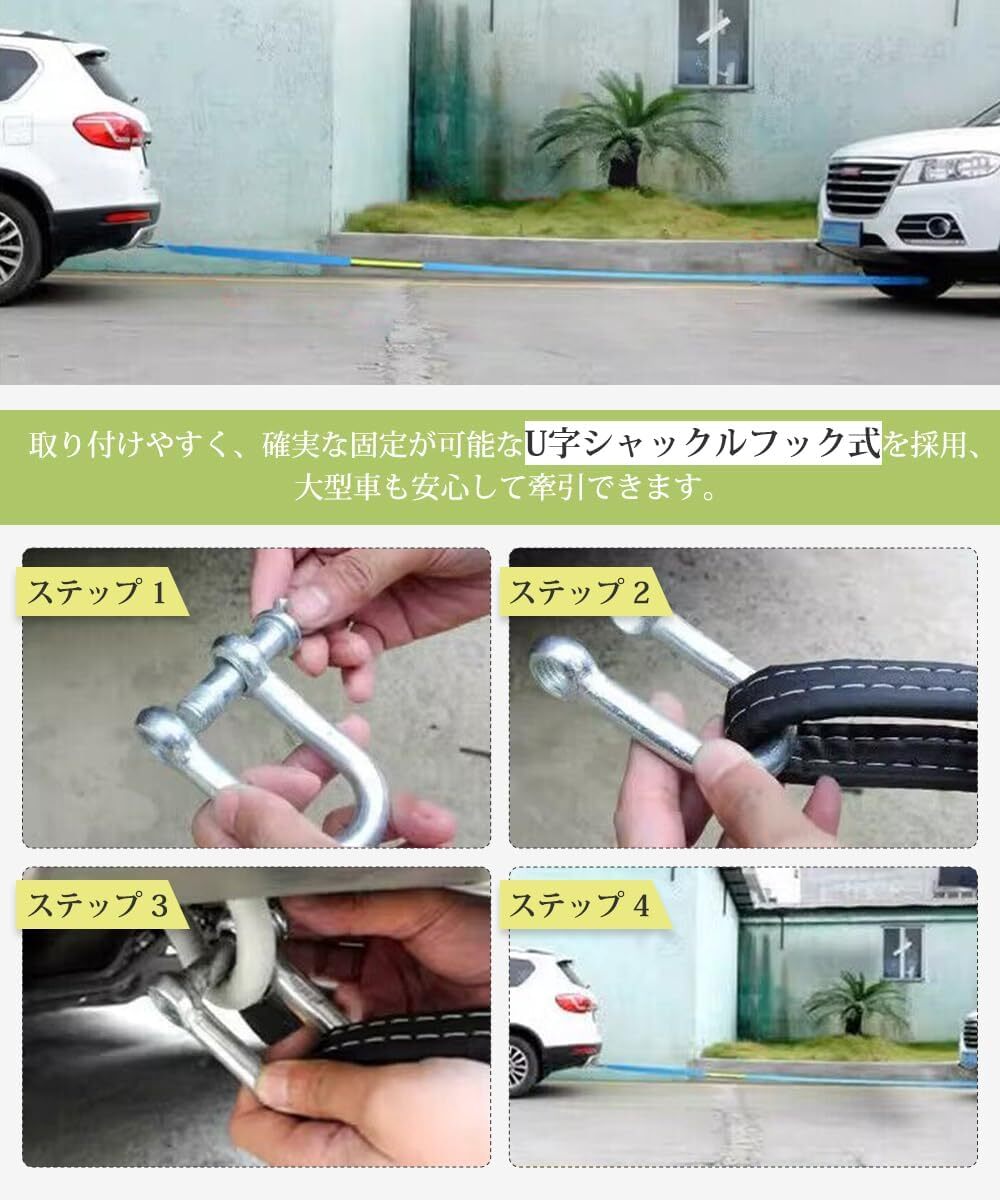 取り付けやすく、確実な固定が可能なU字シャックルフック式を採用、大型車も安心して牽引できます。

ステップ 1

ステップ 2

ステップ 3

ステップ 4