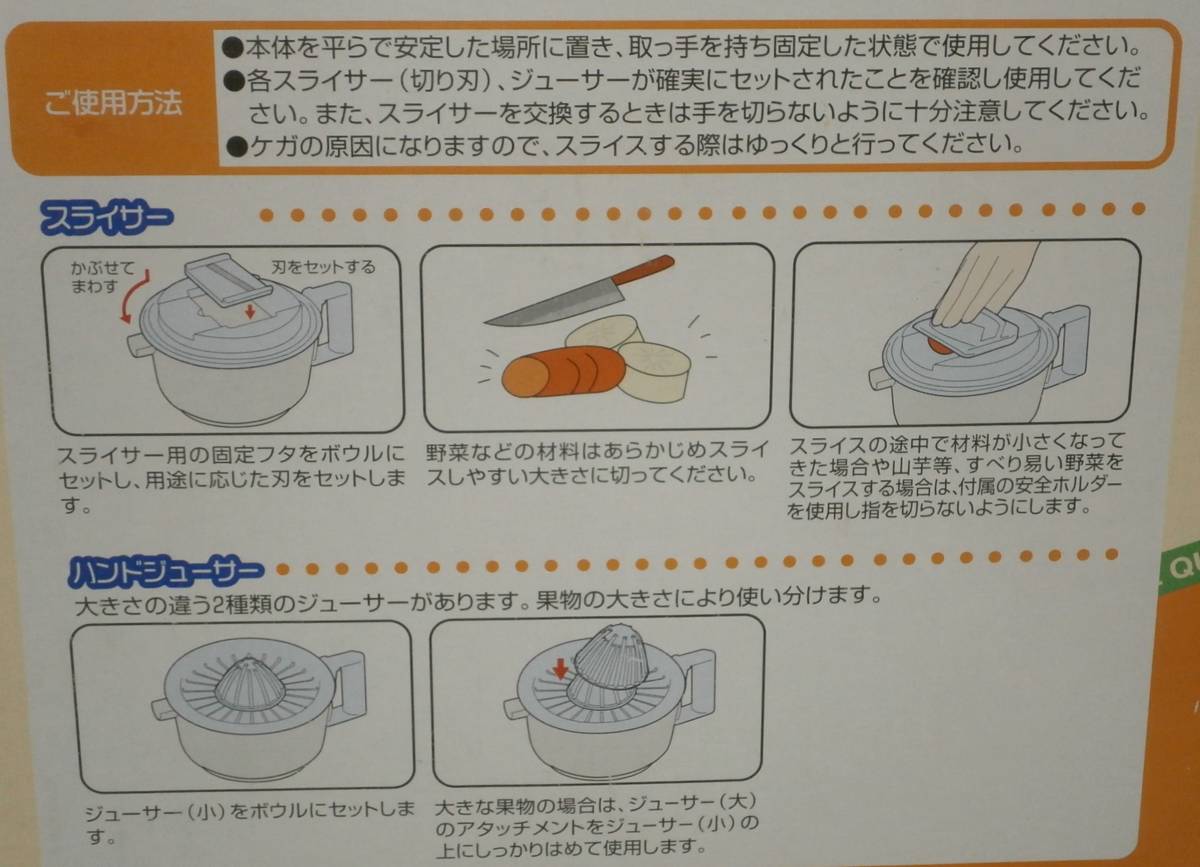 ご使用方法

●本体を平らで安定した場所に置き、取っ手を持ち固定した状態で使用してください。
●各スライサー（切り刃）、ジューサーが確実にセットされたことを確認し使用してください。また、スライサーを交換するときは手を切らないように十分注意してください。
●ケガの原因になりますので、スライスする際はゆっくりと行ってください。

スライサー

かぶせてまわす

刃をセットする

スライサー用の固定フタをボウルにセットし、用途に応じた刃をセットします。

野菜などの材料はあらかじめスライスしやすい大きさに切ってください。

スライスの途中で材料が小さくなってきた場合や山芋等、すべり易い野菜をスライスする場合は、付属の安全ホルダーを使用し指を切らないようにします。

ハンドジューサー

大きさの違う2種類のジューサーがあります。果物の大きさにより使い分けます。

ジューサー（小）をボウルにセットします。

大きな果物の場合は、ジューサー（大）のアタッチメントをジューサー（小）の上にしっかりはめて使用します。

QU