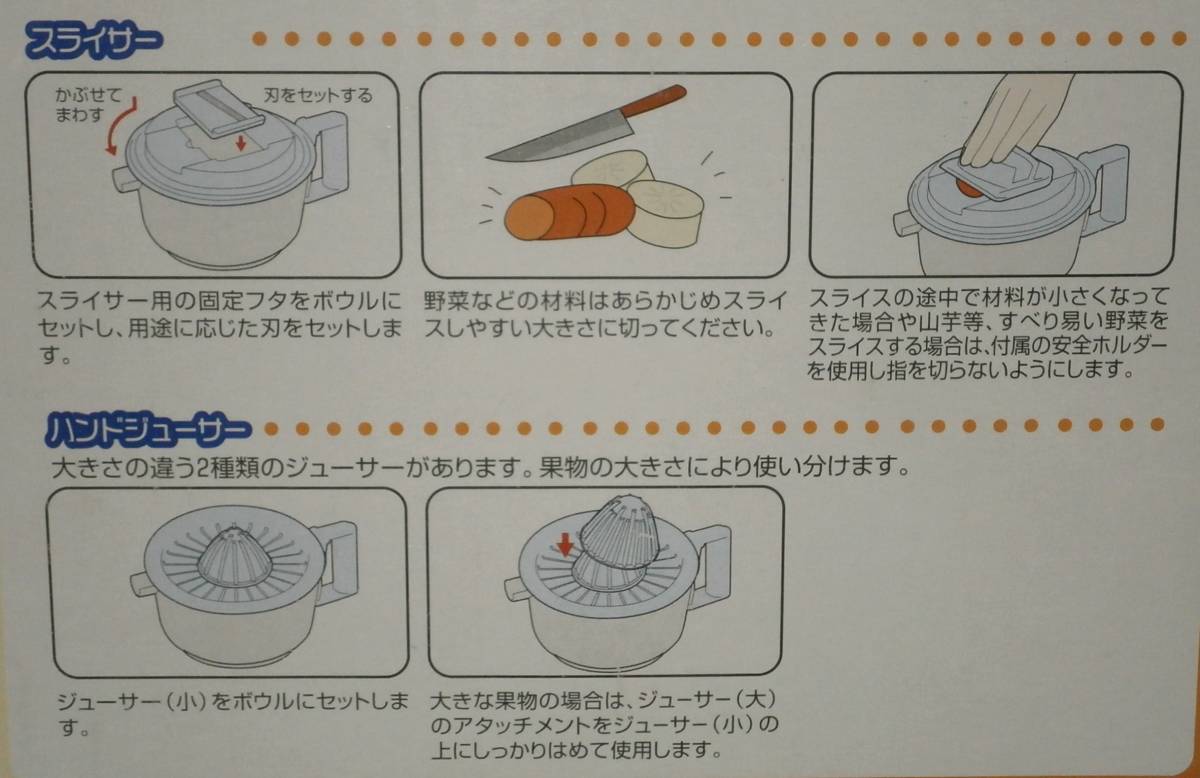 スライサー

かぶせて
まわす

刃をセットする

スライサー用の固定フタをボウルにセットし、用途に応じた刃をセットします。

野菜などの材料はあらかじめスライスしやすい大きさに切ってください。

スライスの途中で材料が小さくなってきた場合や山芋等、すべり易い野菜をスライスする場合は、付属の安全ホルダーを使用し指を切らないようにします。

ハンドジューサー

大きさの違う2種類のジューサーがあります。果物の大きさにより使い分けます。

ジューサー（小）をボウルにセットします。

大きな果物の場合は、ジューサー（大）のアタッチメントをジューサー（小）の上にしっかりはめて使用します。