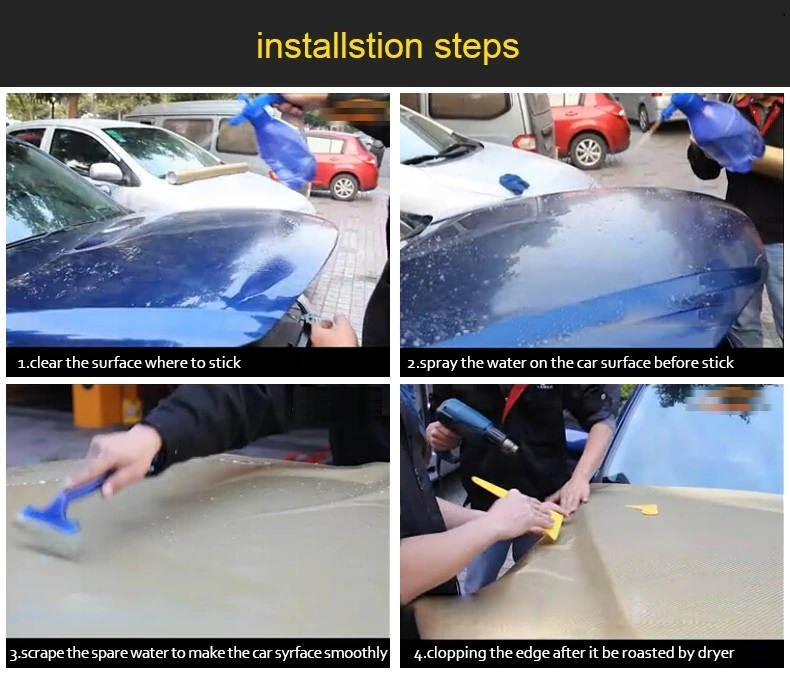 installstion steps

1.clear the surface where to stick

2.spray the water on the car surface before stick

3.scrape the spare water to make the car syrface smoothly

4.clopping the edge after it be roasted by dryer