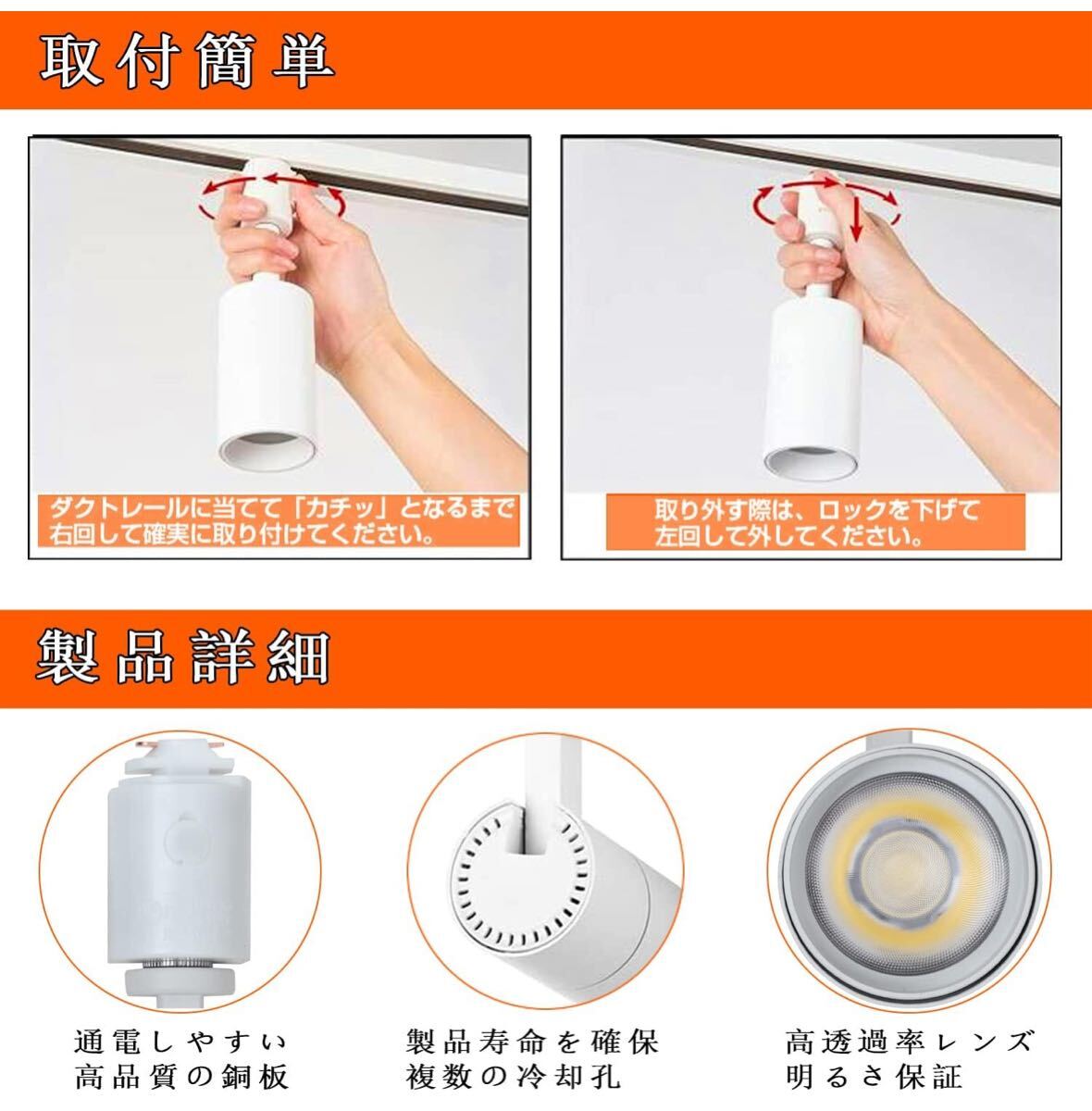 取付簡単

ダクトレールに当てて「カチッ」となるまで右回して確実に取り付けてください。

取り外す際は、ロックを下げて左回して外してください。

製品詳細

通電しやすい
高品質の銅板

製品寿命を確保
複数の冷却孔

高透過率レンズ
明るさ保証