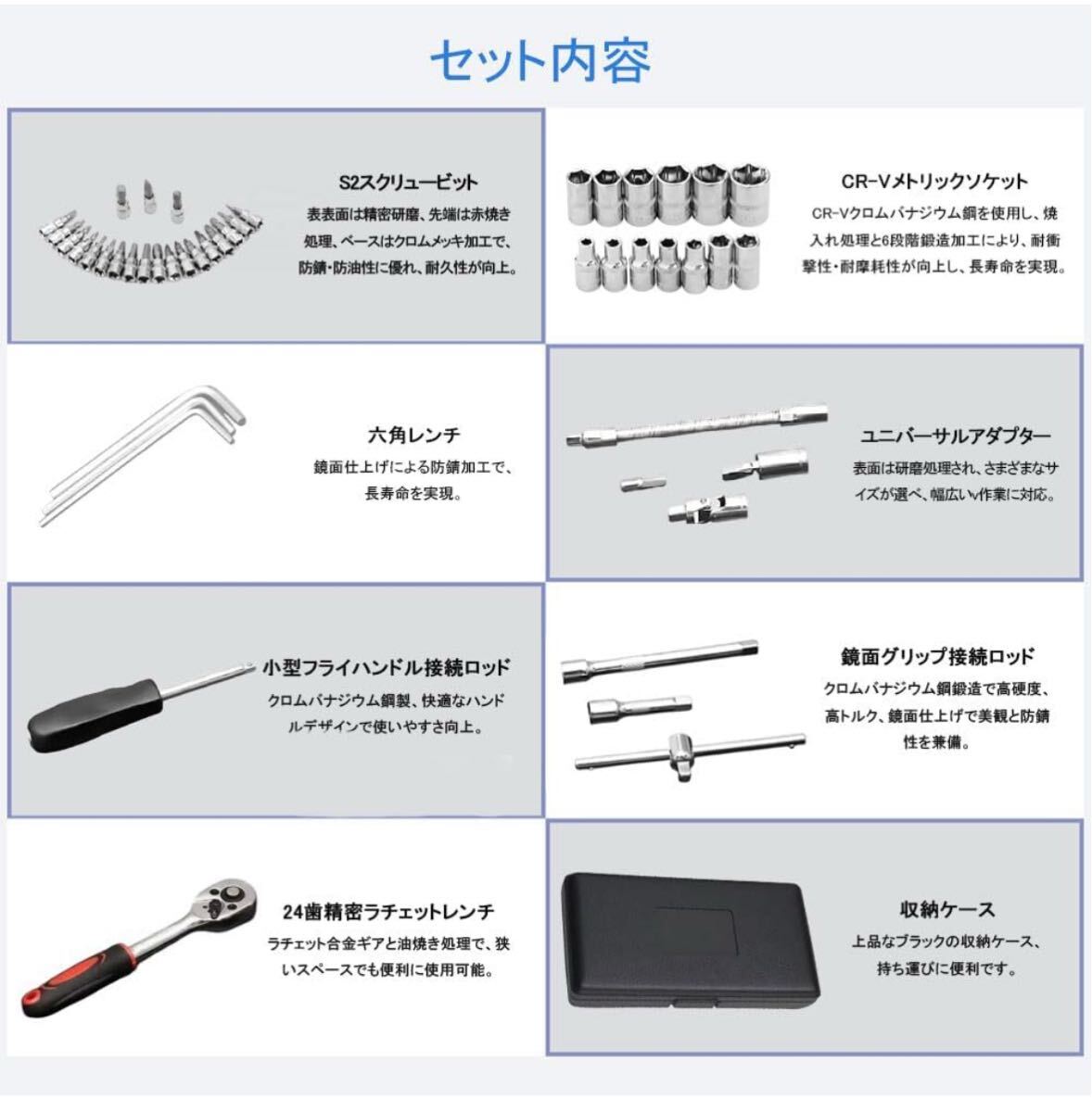 セット内容

S2スクリュービット

表表面は精密研磨、先端は赤焼き処理、ベースはクロムメッキ加工で、防錆・防油性に優れ、耐久性が向上。

CR-Vメトリックソケット

CR-Vクロムバナジウム鋼を使用し、焼入れ処理と6段階鍛造加工により、耐衝撃性・耐摩耗性が向上し、長寿命を実現。

六角レンチ

鏡面仕上げによる防錆加工で、長寿命を実現。

ユニバーサルアダプター

表面は研磨処理され、さまざまなサイズが選べ、幅広い作業に対応。

小型フライハンドル接続ロッド

クロムバナジウム鋼製、快適なハンドルデザインで使いやすさ向上。

鏡面グリップ接続ロッド

クロムバナジウム鋼鍛造で高硬度、高トルク、鏡面仕上げで美観と防錆性を兼備。

24歯精密ラチェットレンチ

ラチェット合金ギアと油焼き処理で、狭いスペースでも便利に使用可能。

収納ケース

上品なブラックの収納ケース、持ち運びに便利です。