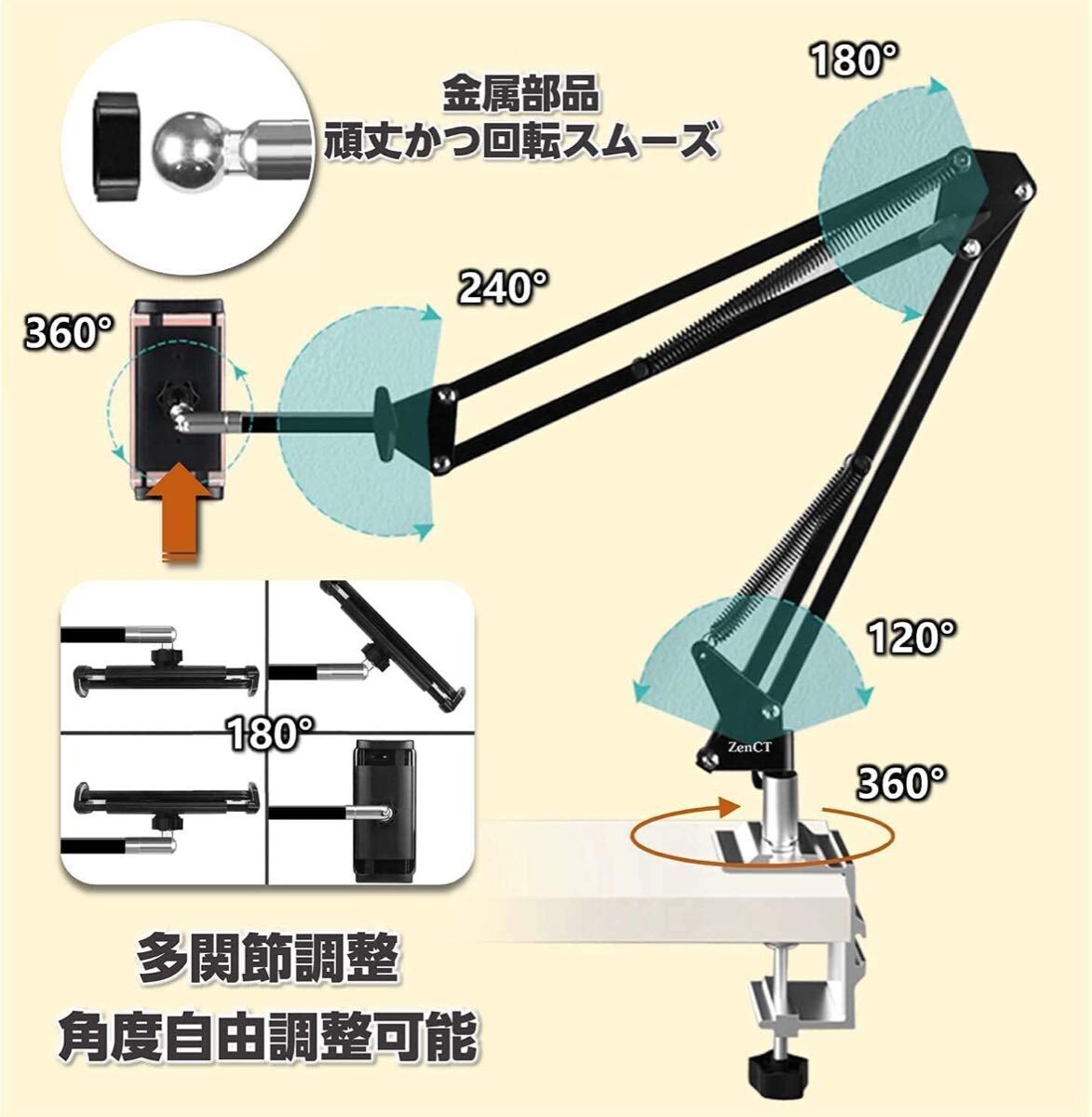 金属部品
頑丈かつ回転スムーズ

180°

240°

360°

120°

180°

ZenCT

360°

多関節調整
角度自由調整可能