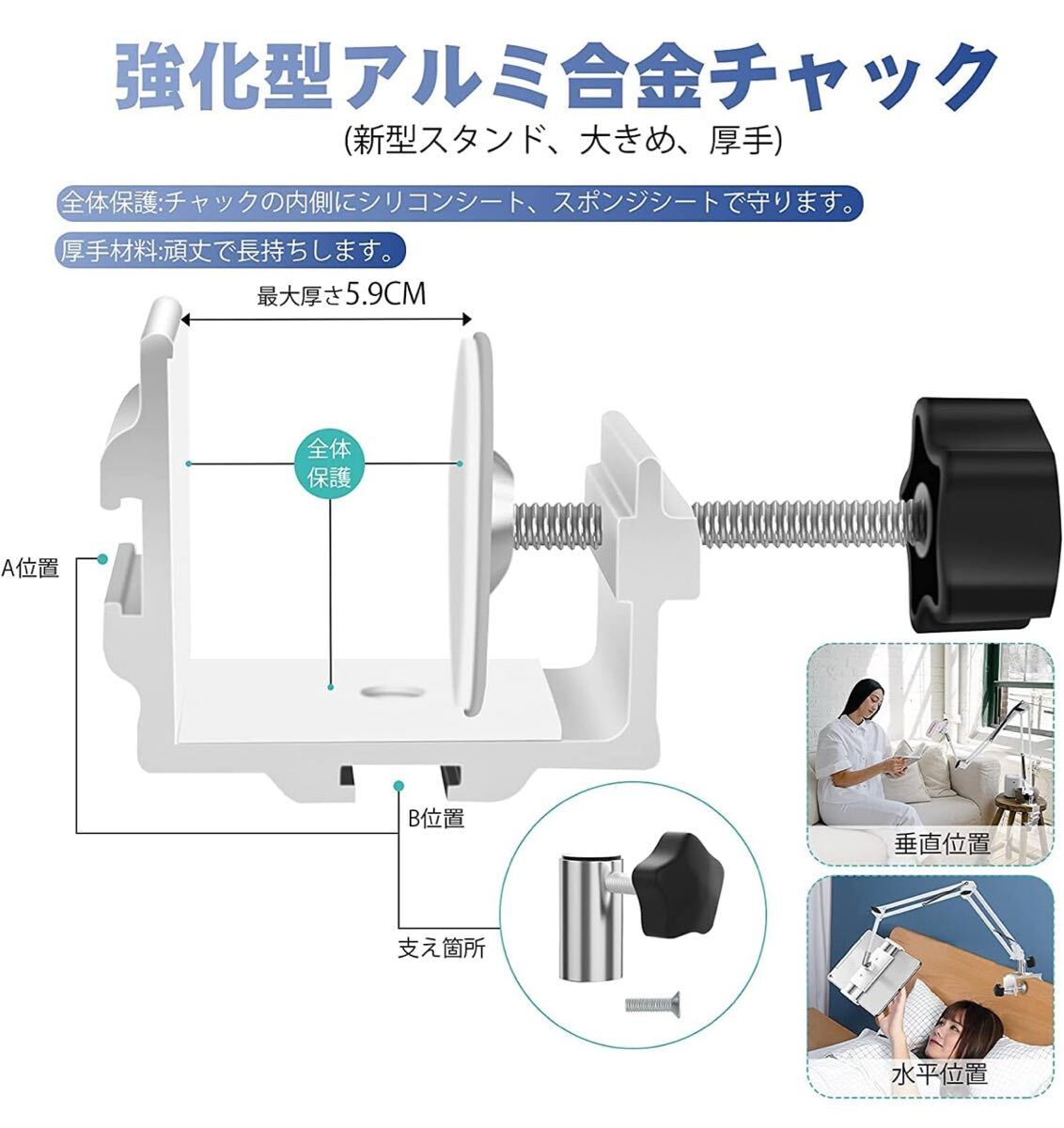 強化型アルミ合金チャック
(新型スタンド、大きめ、厚手)

全体保護:チャックの内側にシリコンシート、スポンジシートで守ります。

厚手材料:頑丈で長持ちします。

最大厚さ5.9CM

全体保護

A位置

B位置

支え箇所

垂直位置

水平位置