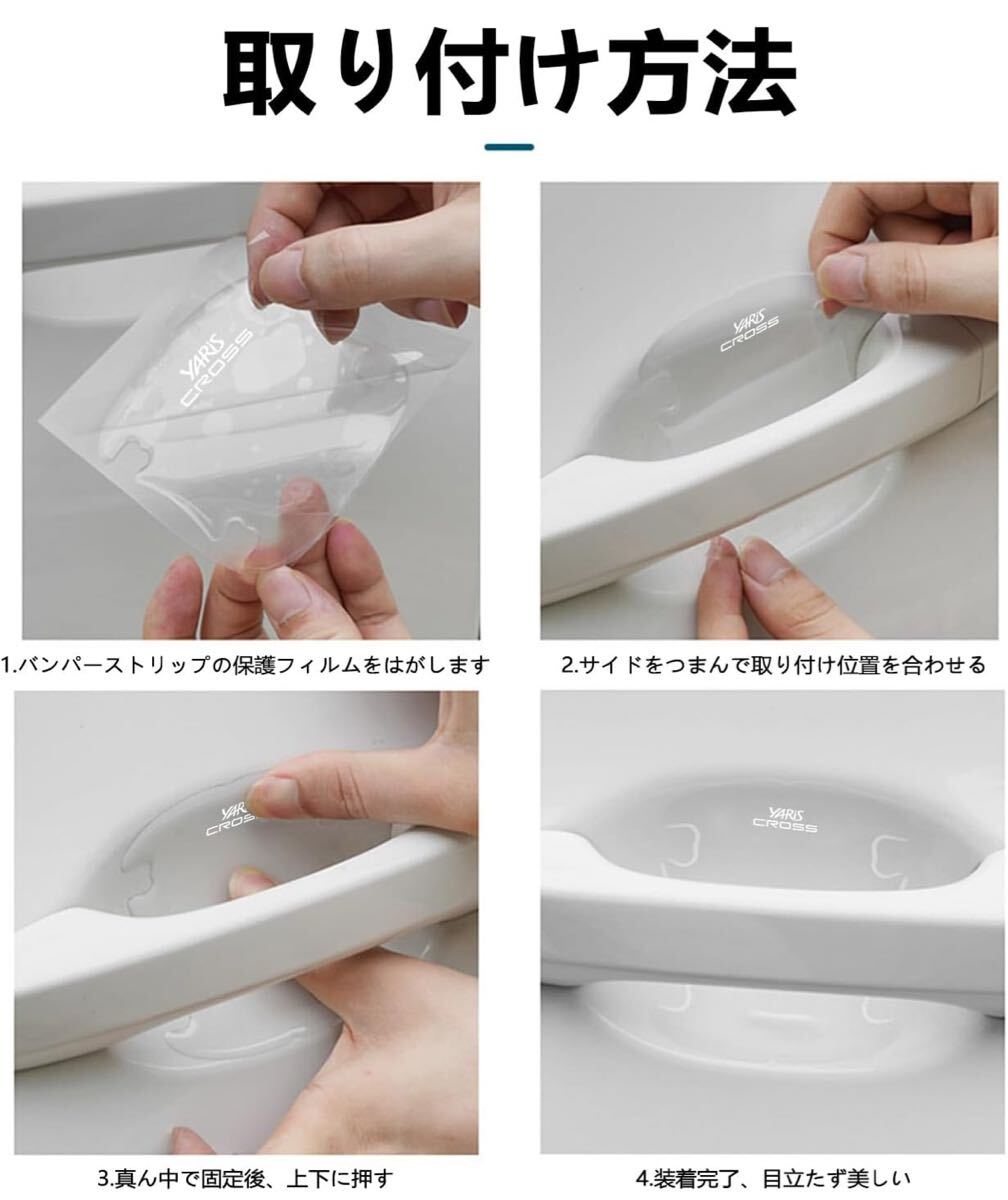 取り付け方法

YARIS CROSS

1.バンパーストリップの保護フィルムをはがします

YARIS CROSS

2.サイドをつまんで取り付け位置を合わせる

YARIS CROSS

3.真ん中で固定後、上下に押す

YARIS CROSS

4.装着完了、目立たず美しい