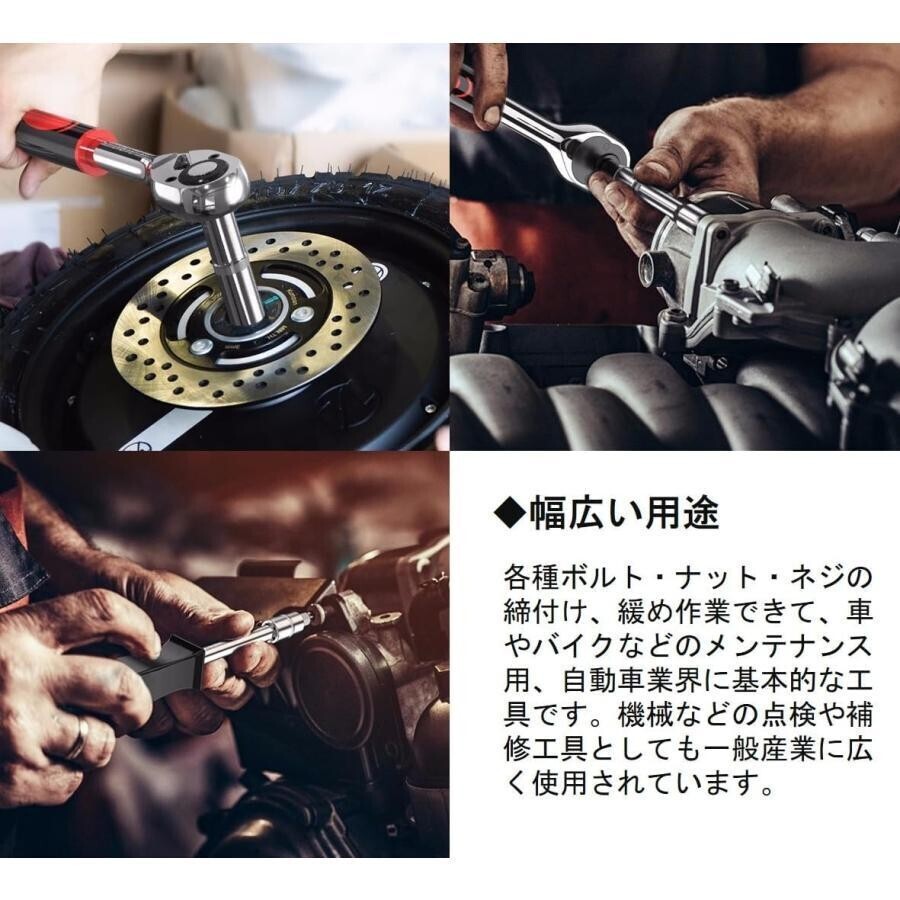 ◆幅広い用途

各種ボルト・ナット・ネジの締付け、緩め作業できて、車やバイクなどのメンテナンス用、自動車業界に基本的な工具です。機械などの点検や補修工具としても一般産業に広く使用されています。