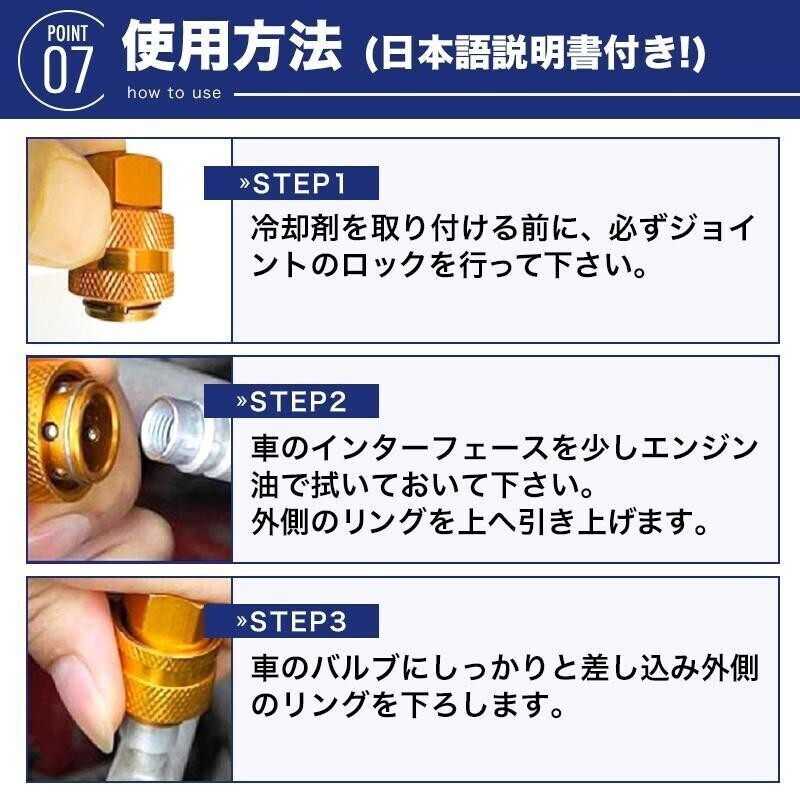 POINT 07

使用方法 (日本語説明書付き!)

how to use

»STEP1

冷却剤を取り付ける前に、必ずジョイントのロックを行って下さい。

»STEP2

車のインターフェースを少しエンジン油で拭いておいて下さい。
外側のリングを上へ引き上げます。

»STEP3

車のバルブにしっかりと差し込み外側のリングを下ろします。