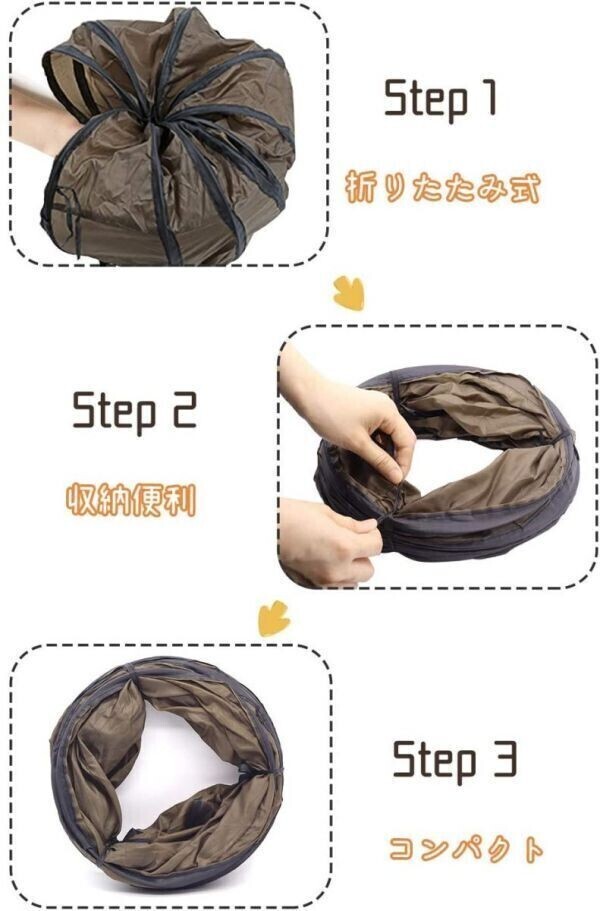 Step 1

折りたたみ式

Step 2

収納便利

Step 3

コンパクト