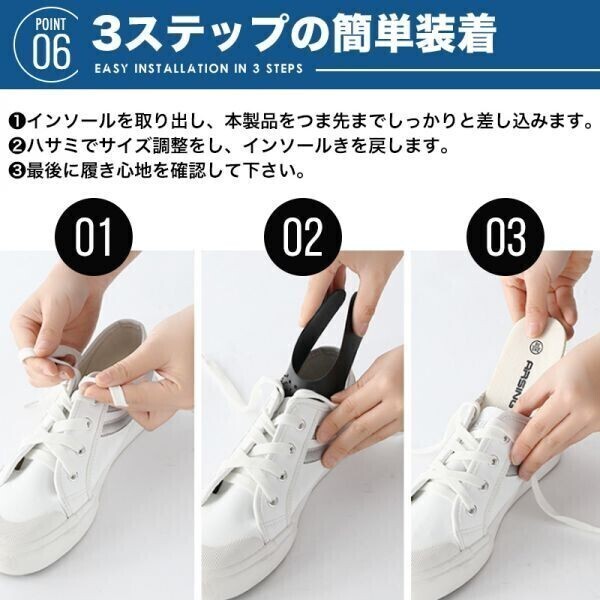 POINT 06

3ステップの簡単装着

EASY INSTALLATION IN 3 STEPS

❶インソールを取り出し、本製品をつま先までしっかりと差し込みます。
❷ハサミでサイズ調整をし、インソールきを戻します。
❸最後に履き心地を確認して下さい。

01

02

03

ARSING