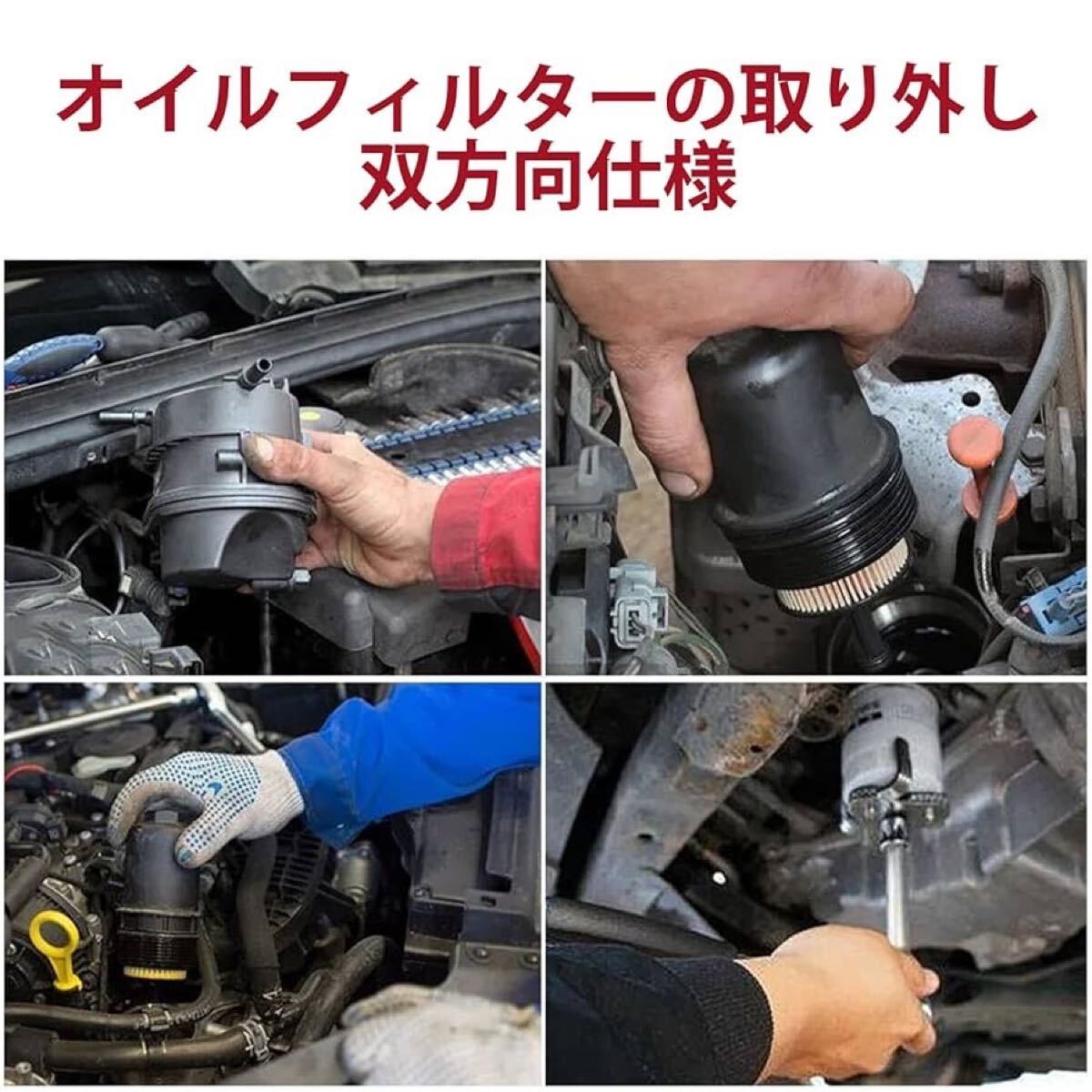 オイルフィルターの取り外し
双方向仕様