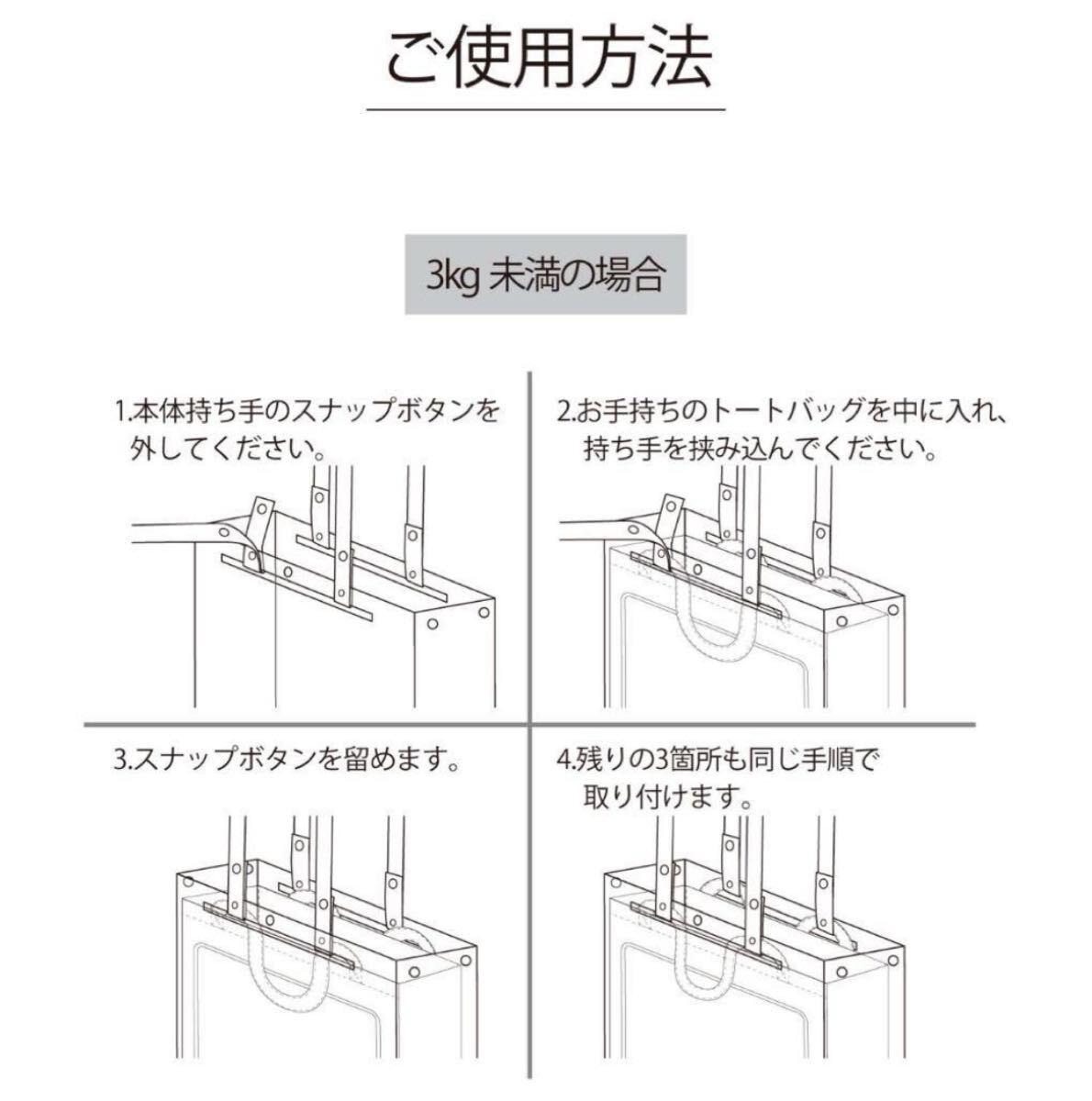 ご使用方法

3kg 未満の場合

1.本体持ち手のスナップボタンを外してください。

2.お手持ちのトートバッグを中に入れ、持ち手を挟み込んでください。

3.スナップボタンを留めます。

4.残りの3箇所も同じ手順で取り付けます。