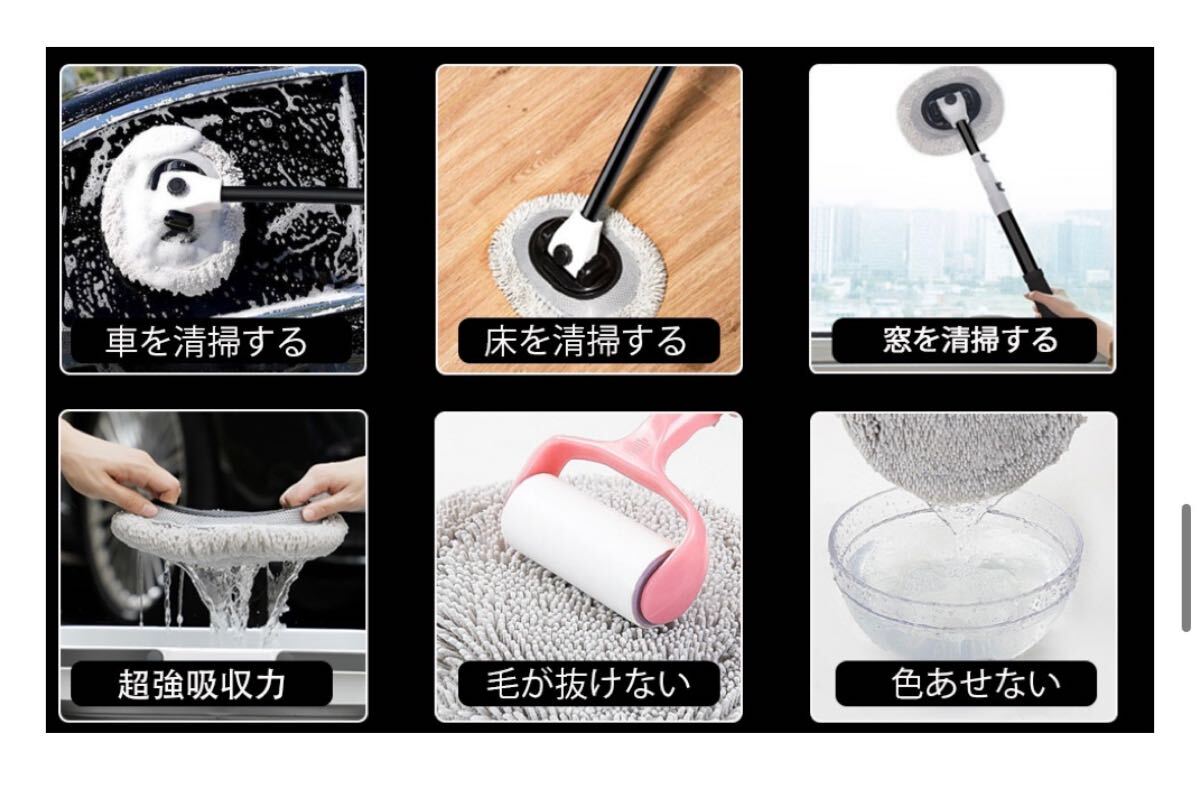 車を清掃する

床を清掃する

窓を清掃する

超強吸収力

毛が抜けない

色あせない