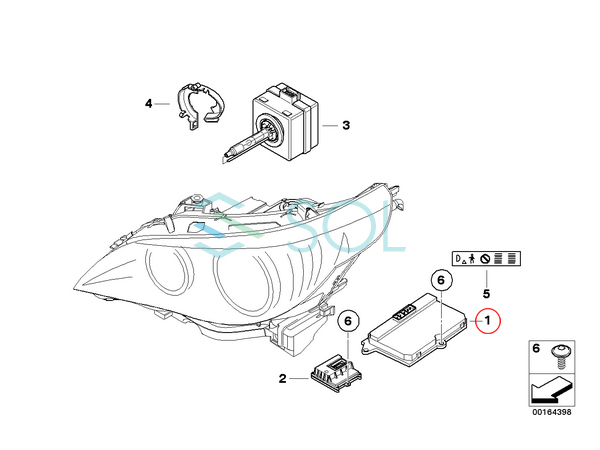 4

3

SOL

D

5

6

1

6

2

6

00164398