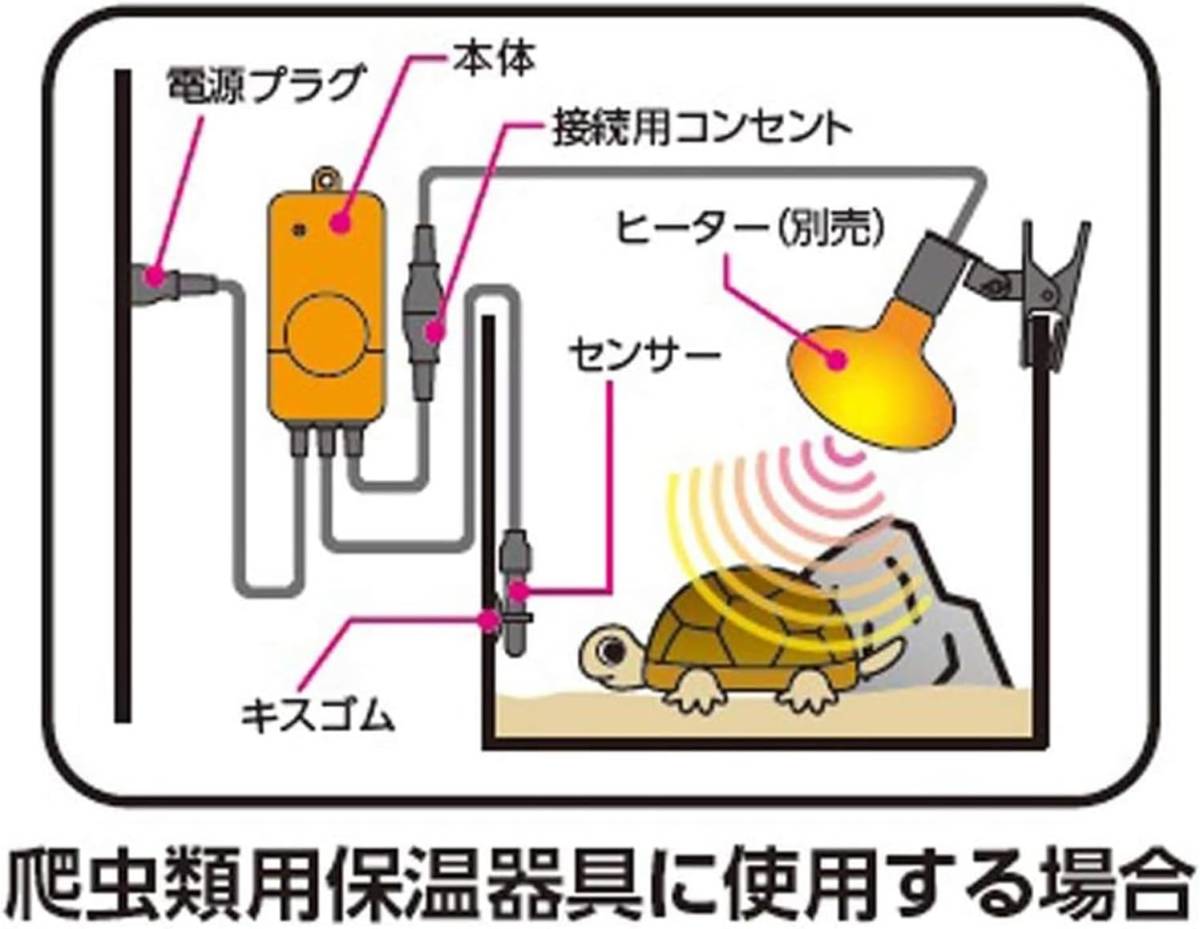 電源プラグ

本体

接続用コンセント

ヒーター(別売)

センサー

キスゴム

爬虫類用保温器具に使用する場合