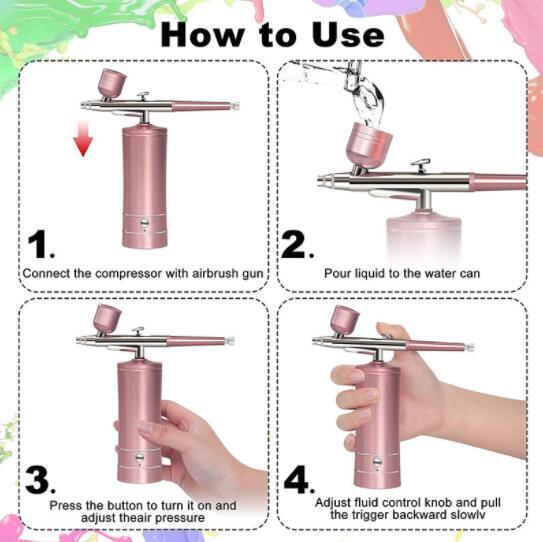 How to Use

1.

Connect the compressor with airbrush gun

2.

Pour liquid to the water can

3.

Press the button to turn it on and adjust theair pressure

4.

Adjust fluid control knob and pull the trigger backward slowlv