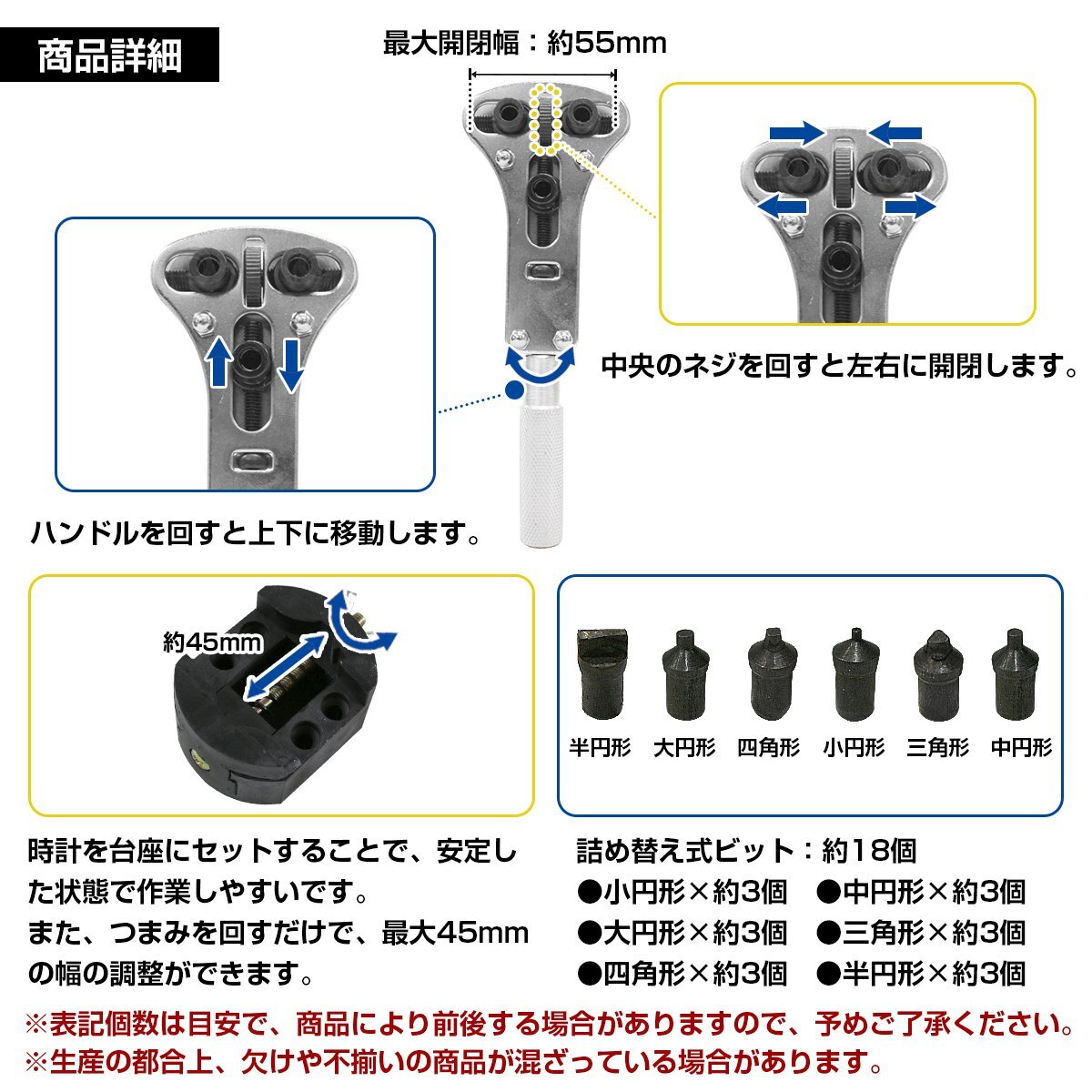 商品詳細

最大開閉幅：約55mm

中央のネジを回すと左右に開閉します。

ハンドルを回すと上下に移動します。

約45mm

半円形 大円形 四角形 小円形 三角形 中円形

時計を台座にセットすることで、安定した状態で作業しやすいです。
また、つまみを回すだけで、最大45mmの幅の調整ができます。

詰め替え式ビット：約18個
●小円形×約3個 ●中円形×約3個
●大円形×約3個 ●三角形×約3個
●四角形×約3個 ●半円形×約3個

※表記個数は目安で、商品により前後する場合がありますので、予めご了承ください。
※生産の都合上、欠けや不揃いの商品が混ざっている場合があります。