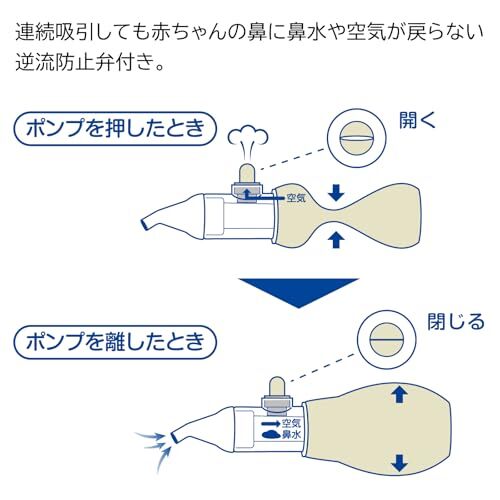 連続吸引しても赤ちゃんの鼻に鼻水や空気が戻らない逆流防止弁付き。

ポンプを押したとき

開く

空気

ポンプを離したとき

閉じる

空気
鼻水