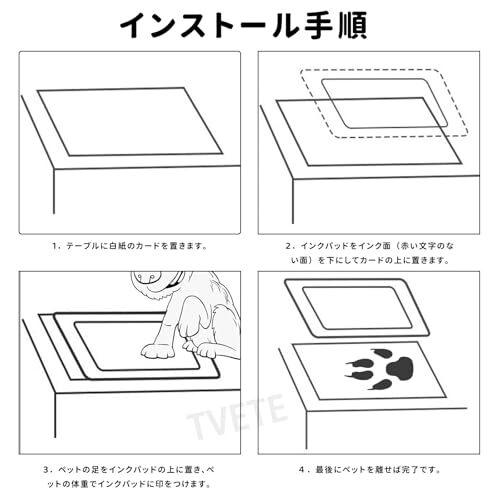 インストール手順

1．テーブルに白紙のカードを置きます。

2．インクパッドをインク面（赤い文字のない面）を下にしてカードの上に置きます。

TVETE

3．ペットの足をインクパッドの上に置き、ペットの体重でインクパッドに印をつけます。

4．最後にペットを離せば完了です。