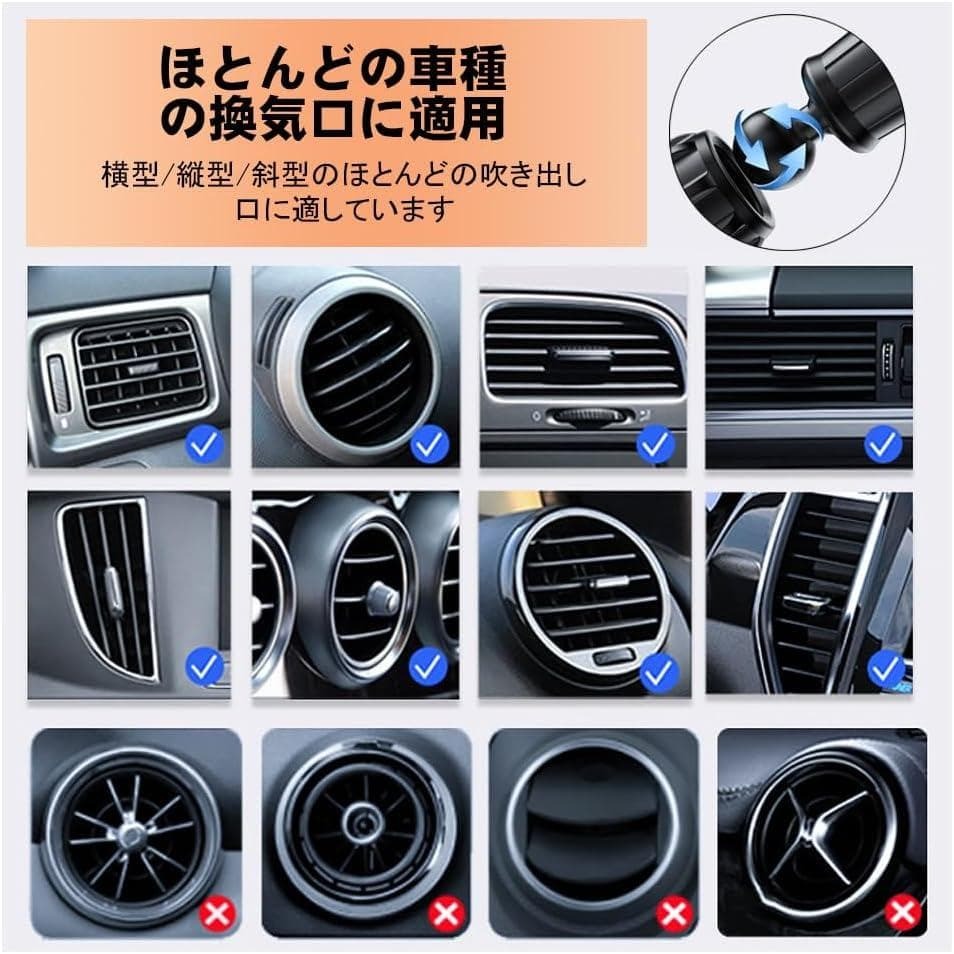 ほとんどの車種の換気口に適用

横型/縦型/斜型のほとんどの吹き出し口に適しています