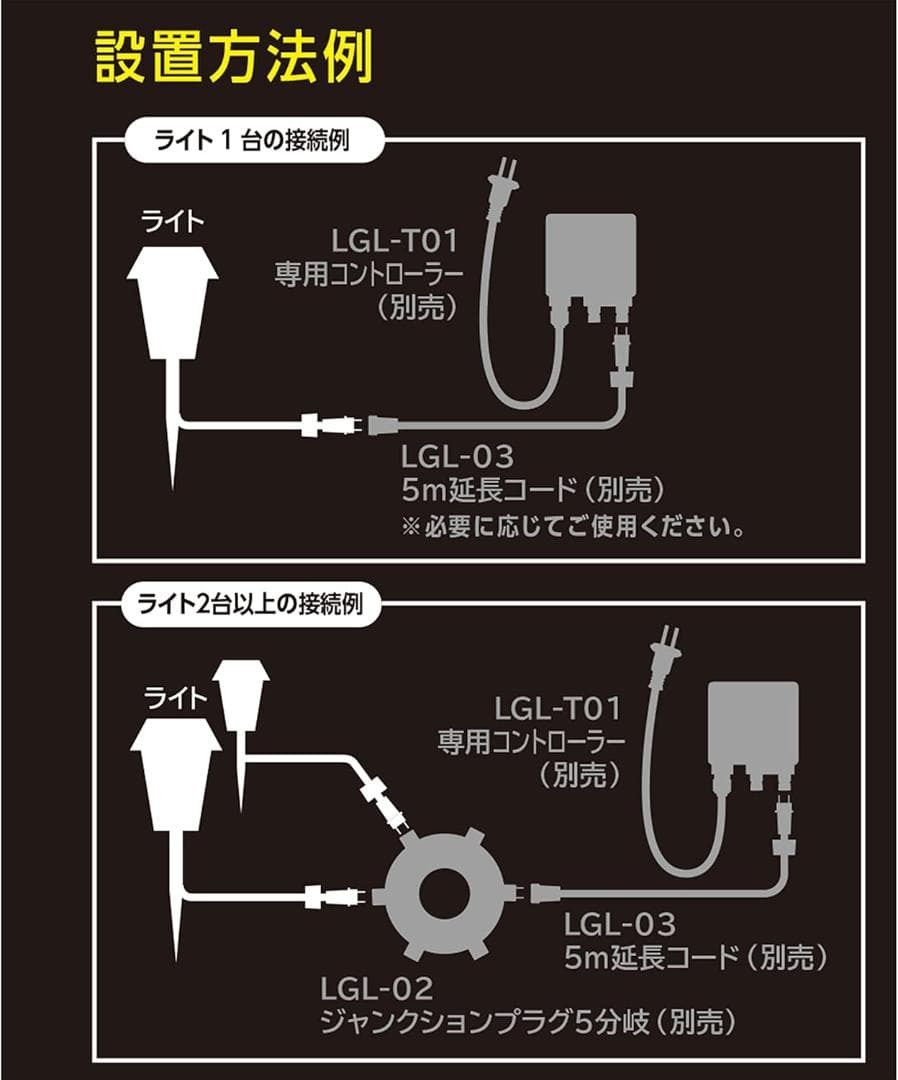 設置方法例

ライト１台の接続例

ライト

LGL-T01
専用コントローラー
（別売）

LGL-03
5m延長コード（別売）
※必要に応じてご使用ください。

ライト2台以上の接続例

ライト

LGL-T01
専用コントローラー
（別売）

LGL-03
5m延長コード（別売）

LGL-02
ジャンクションプラグ5分岐（別売）