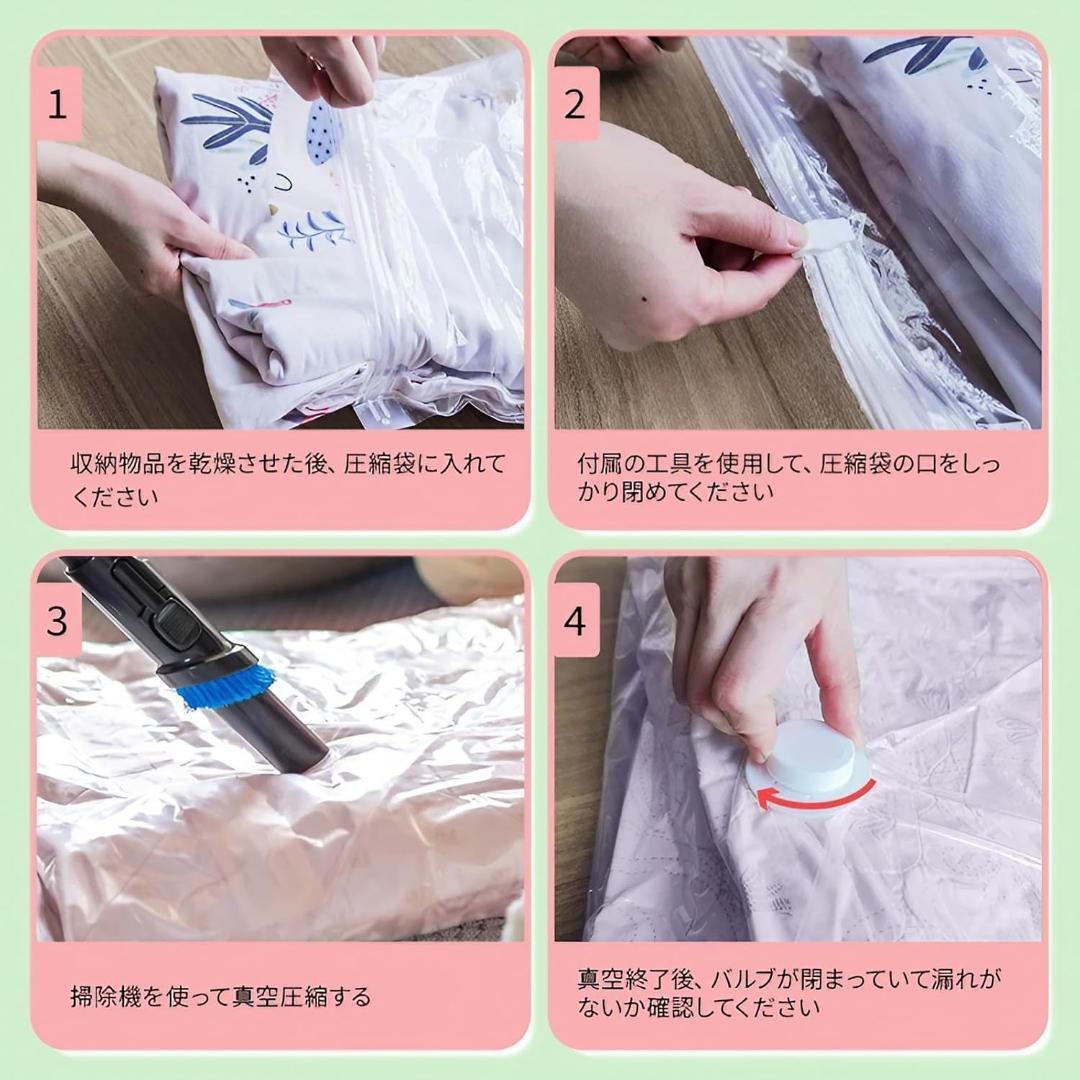 1

収納物品を乾燥させた後、圧縮袋に入れてください

2

付属の工具を使用して、圧縮袋の口をしっかり閉めてください

3

掃除機を使って真空圧縮する

4

真空終了後、バルブが閉まっていて漏れがないか確認してください