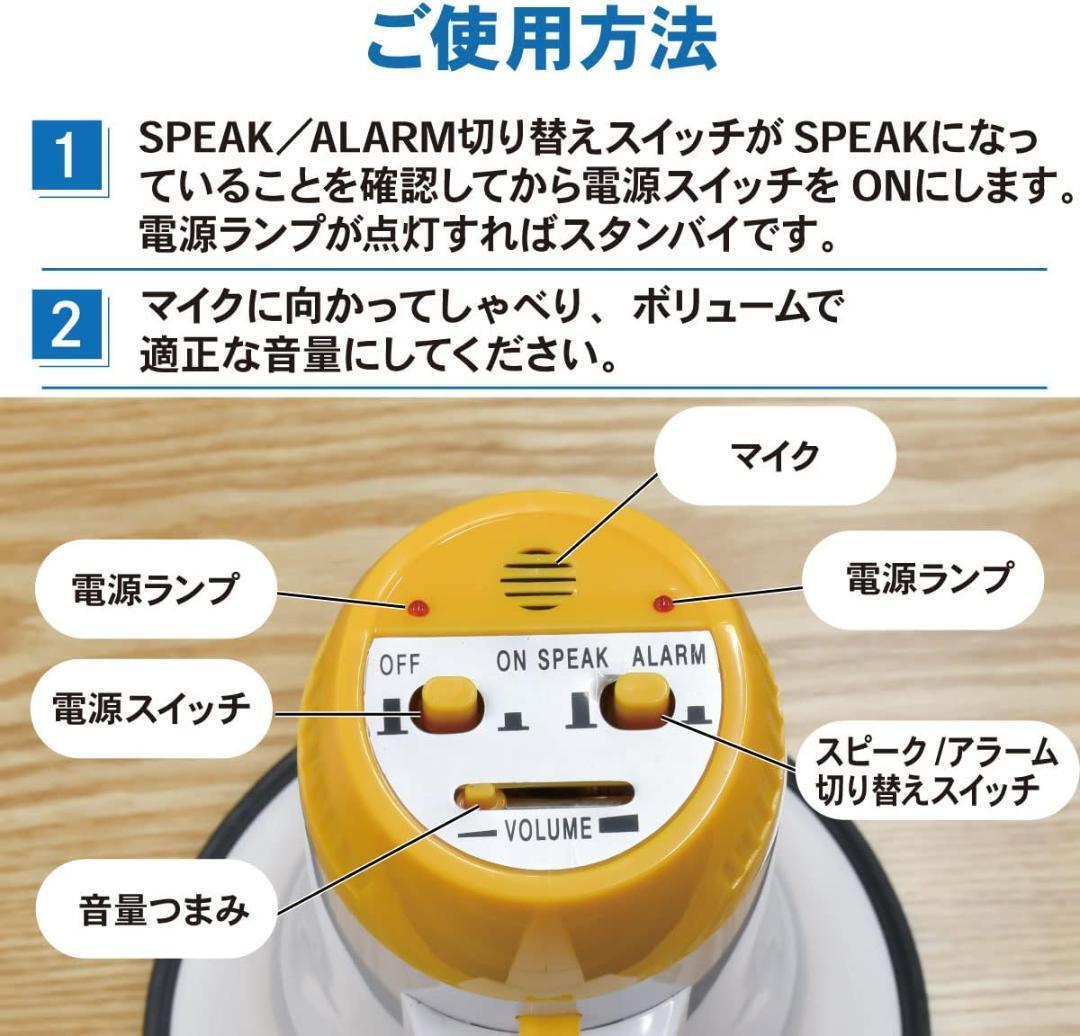 ご使用方法

1 SPEAK／ALARM切り替えスイッチが SPEAKになっていることを確認してから電源スイッチを ONにします。電源ランプが点灯すればスタンバイです。

2 マイクに向かってしゃべり、 ボリュームで適正な音量にしてください。

マイク

電源ランプ

電源ランプ

OFF

ON SPEAK

ALARM

電源スイッチ

スピーク /アラーム切り替えスイッチ

VOLUME

音量つまみ