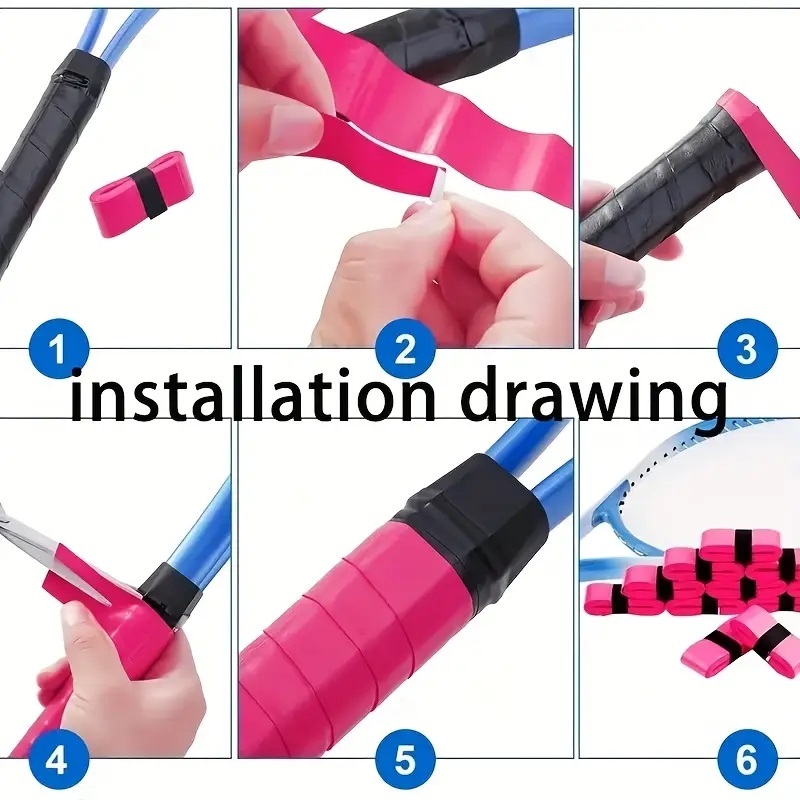 1

2

3

installation drawing

4

5

6