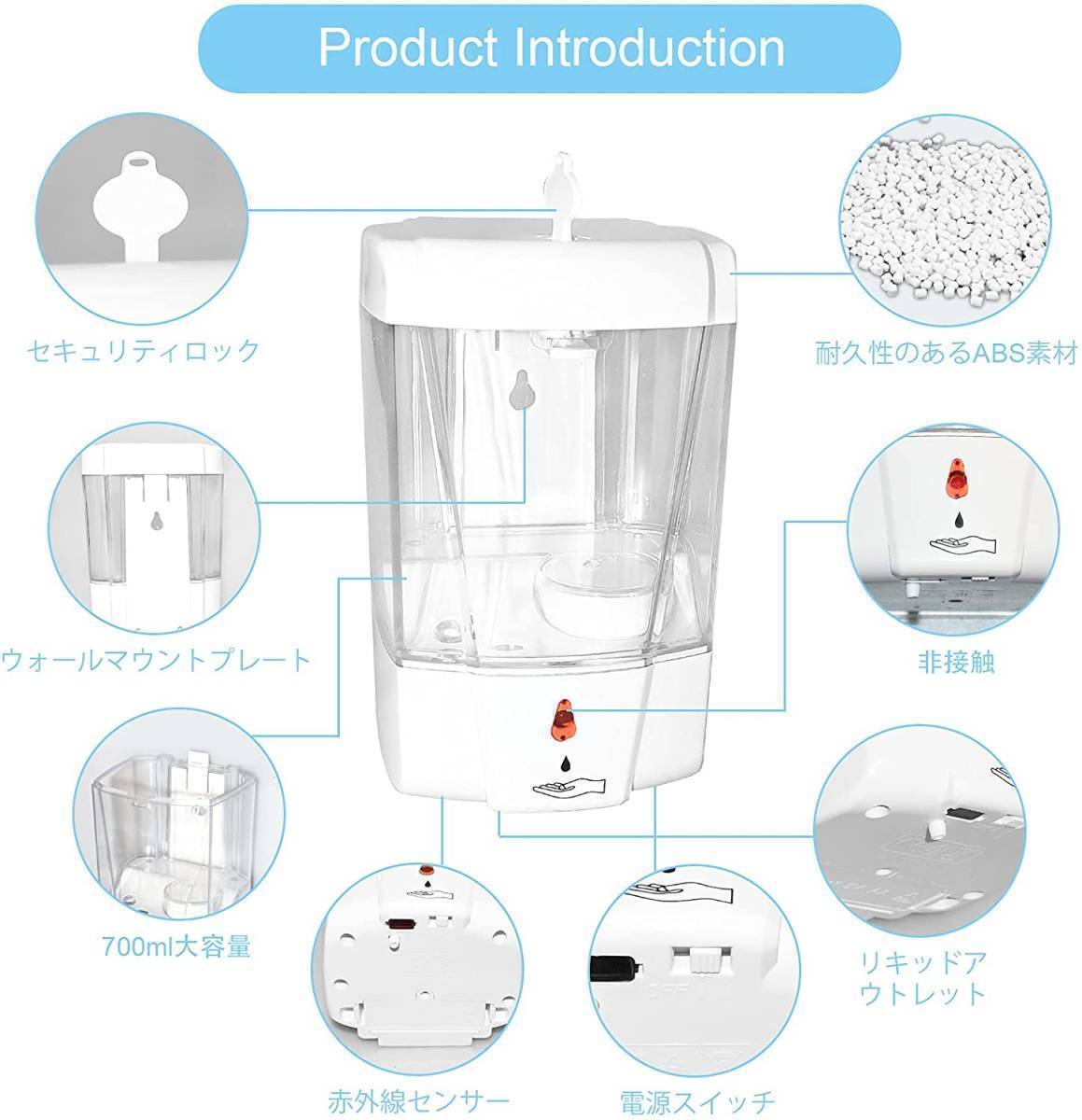 Product Introduction

セキュリティロック

耐久性のあるABS素材

ウォールマウントプレート

非接触

700ml大容量

リキッドアウトレット

赤外線センサー

電源スイッチ