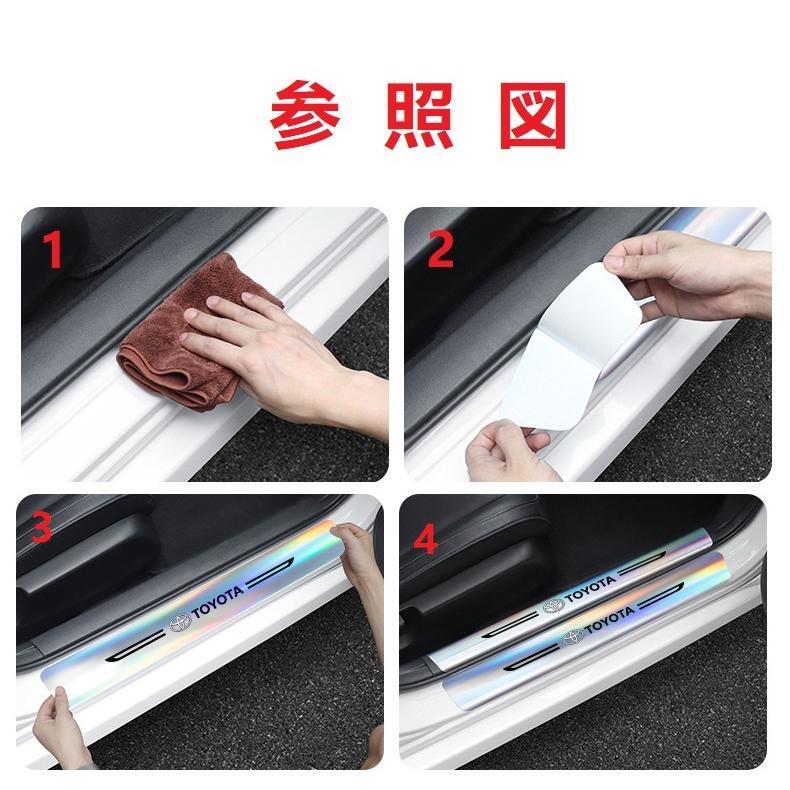 参照図

1

2

3

TOYOTA

4

TOYOTA

TOYOTA