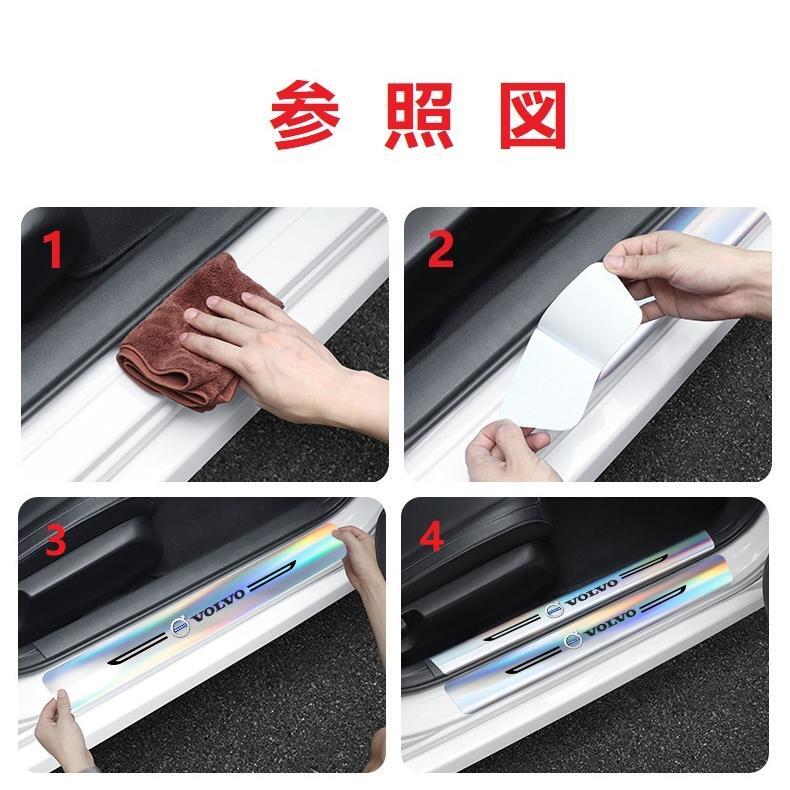 参照図

1

2

3

VOLVO

4

VOLVO

VOLVO