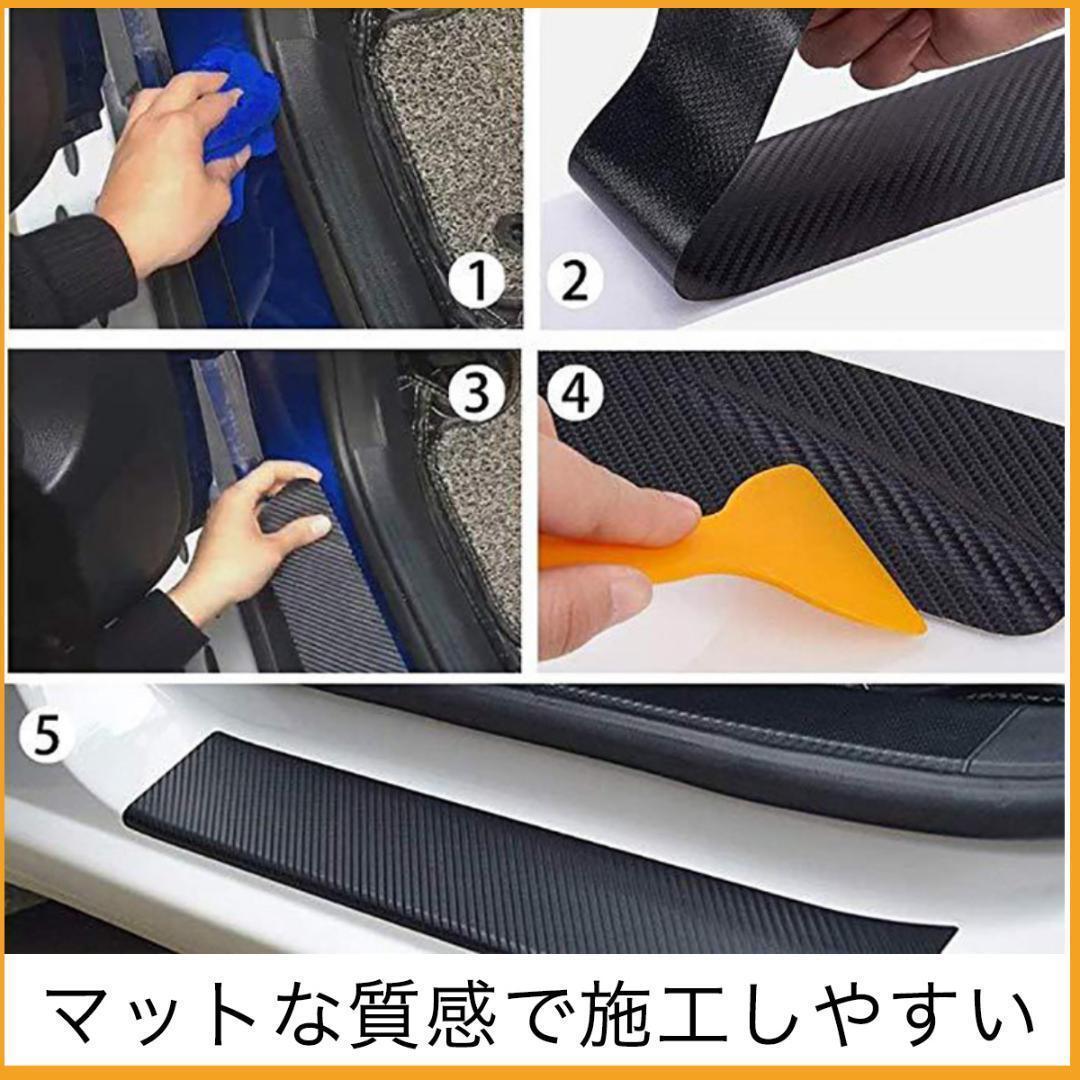 1
2
3
4
5
マットな質感で施工しやすい