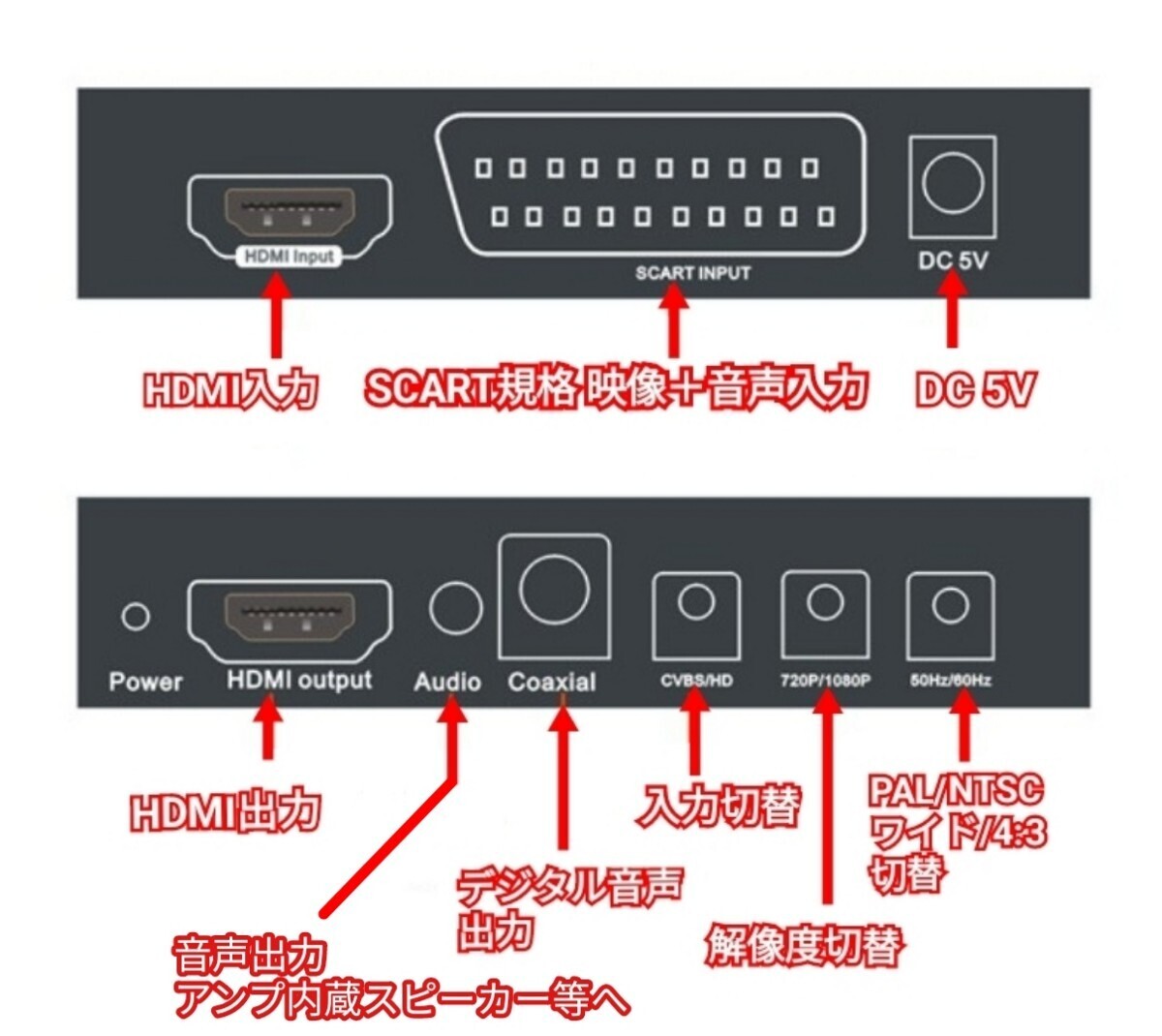 HDMI Input

SCART INPUT

DC 5V

HDMI入力

SCART規格 映像＋音声入力

DC 5V

Power

HDMI output

Audio

Coaxial

CVBS/HD

720P/1080P

50Hz/60Hz

HDMI出力

入力切替

PAL/NTSC
ワイド/4:3
切替

デジタル音声
出力

解像度切替

音声出力
アンプ内蔵スピーカー等へ