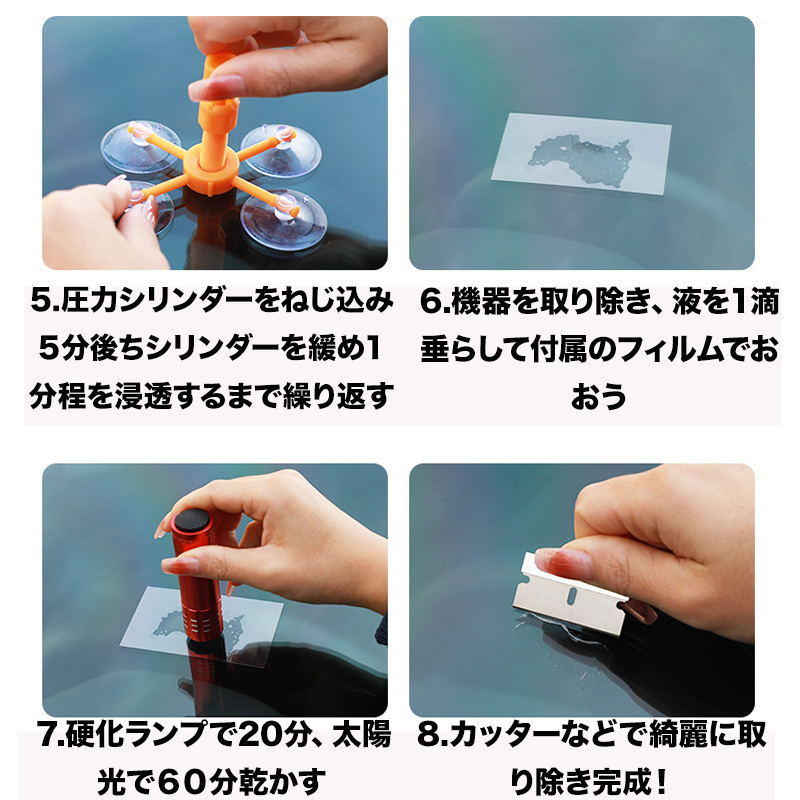 5.圧力シリンダーをねじ込み5分後ちシリンダーを緩め1分程を浸透するまで繰り返す

6.機器を取り除き、液を1滴垂らして付属のフィルムでおおう

7.硬化ランプで20分、太陽光で60分乾かす

8.カッターなどで綺麗に取り除き完成！