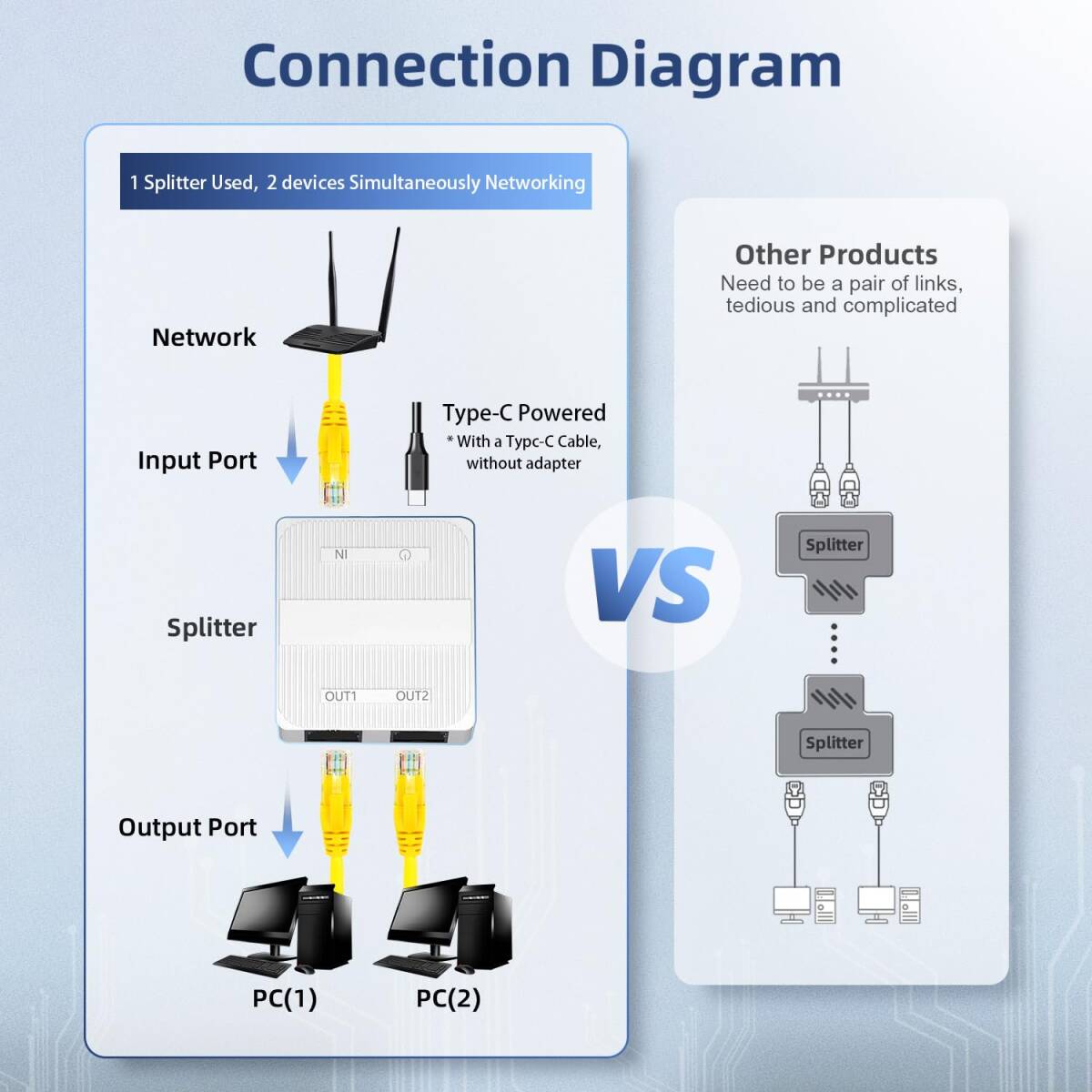 Connection Diagram

1 Splitter Used, 2 devices Simultaneously Networking

Network

Input Port

Type-C Powered
* With a Typc-C Cable, without adapter

NI

Splitter

OUT1 OUT2

Output Port

PC(1) PC(2)

VS

Other Products
Need to be a pair of links, tedious and complicated

Splitter

Splitter