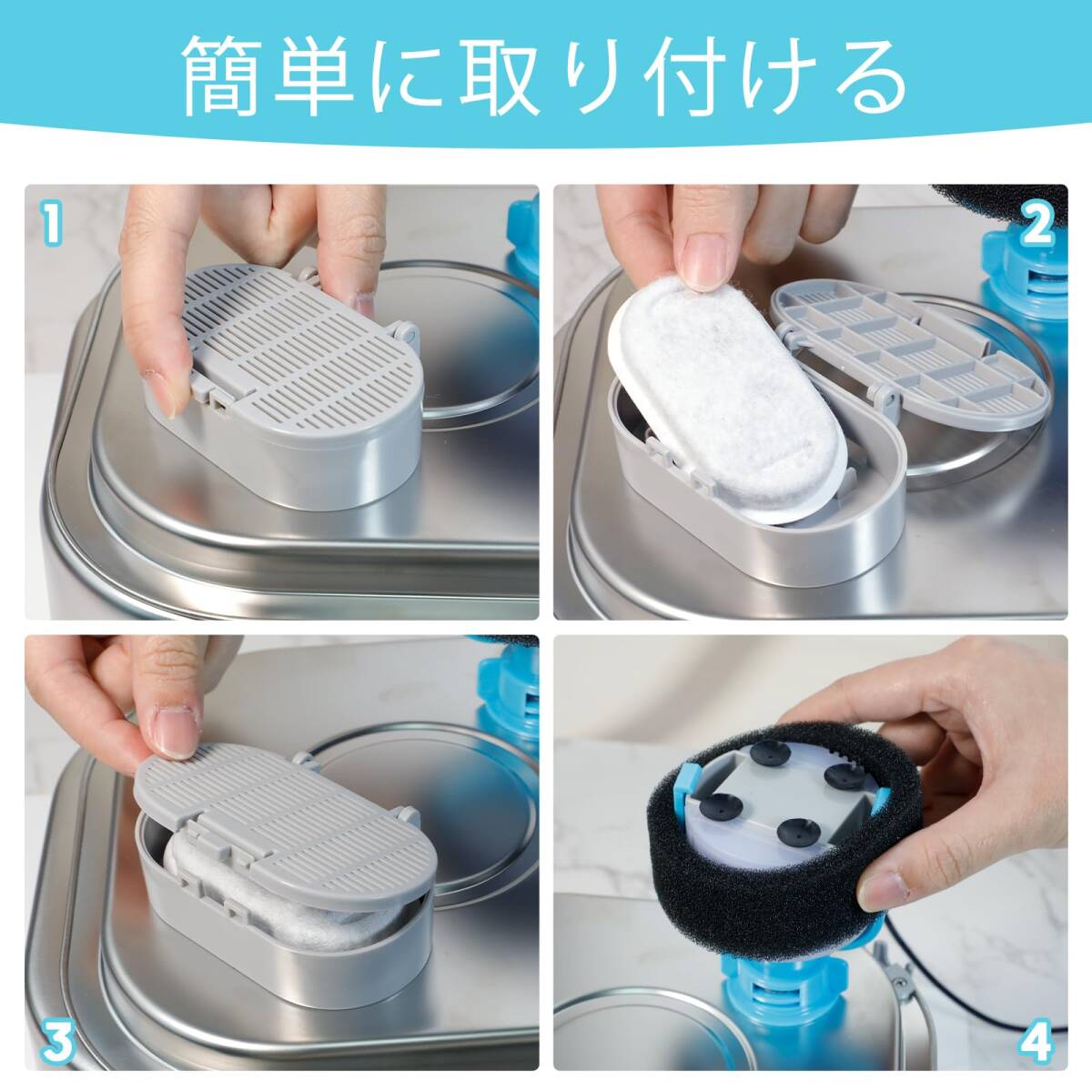 簡単に取り付ける

1

2

3

4