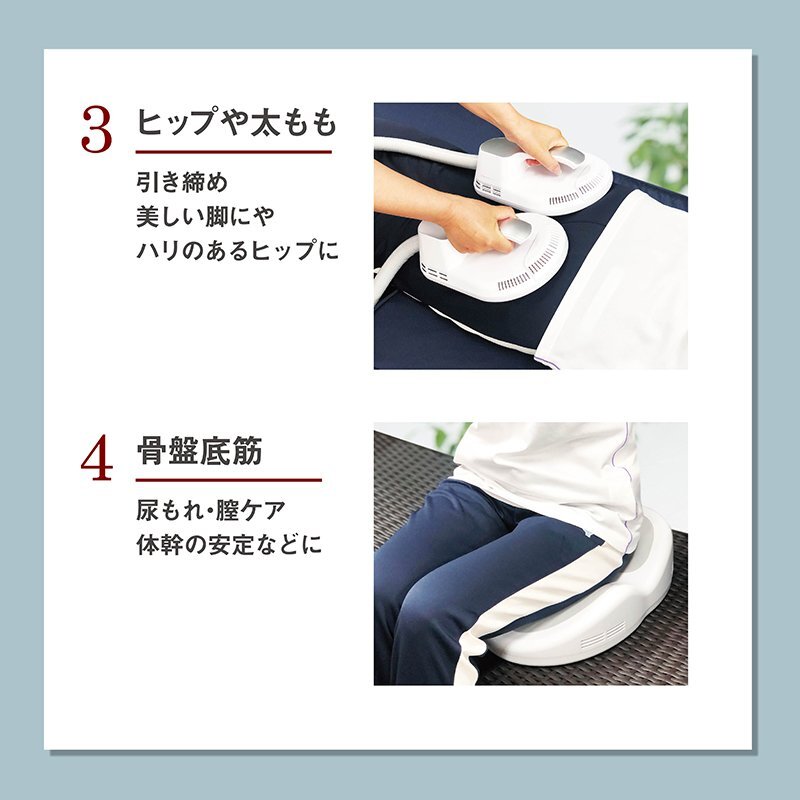 3 ヒップや太もも

引き締め
美しい脚にや
ハリのあるヒップに

4 骨盤底筋

尿もれ・膣ケア
体幹の安定などに