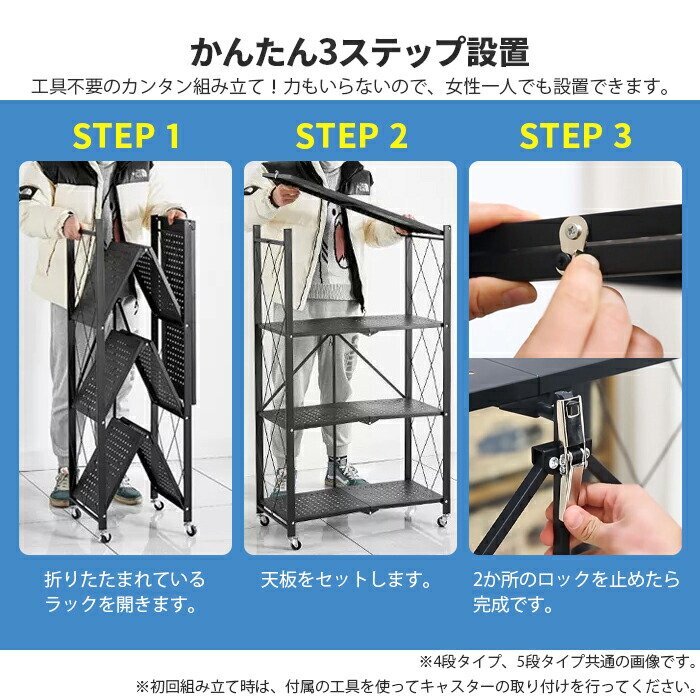 かんたん3ステップ設置

工具不要のカンタン組み立て！力もいらないので、女性一人でも設置できます。

STEP 1

折りたたまれているラックを開きます。

STEP 2

天板をセットします。

STEP 3

2か所のロックを止めたら完成です。

※4段タイプ、5段タイプ共通の画像です。

※初回組み立て時は、付属の工具を使ってキャスターの取り付けを行ってください。