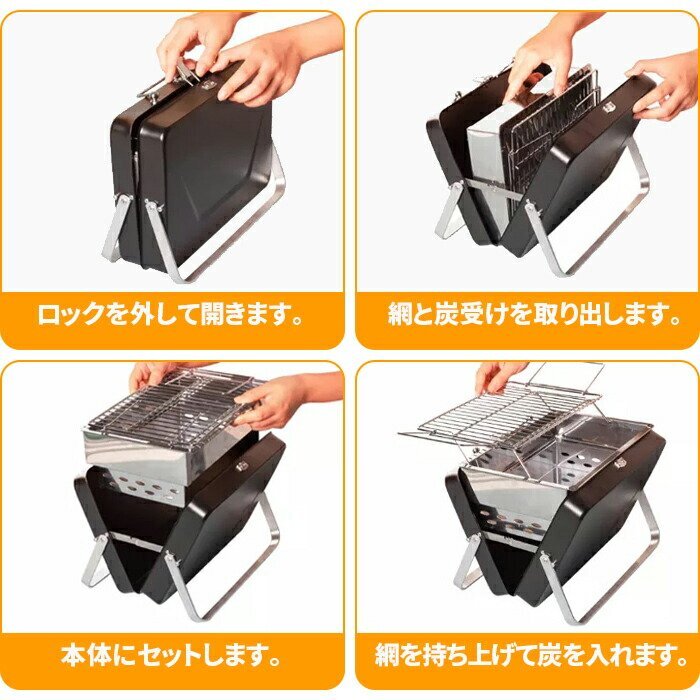 ロックを外して開きます。

網と炭受けを取り出します。

本体にセットします。

網を持ち上げて炭を入れます。