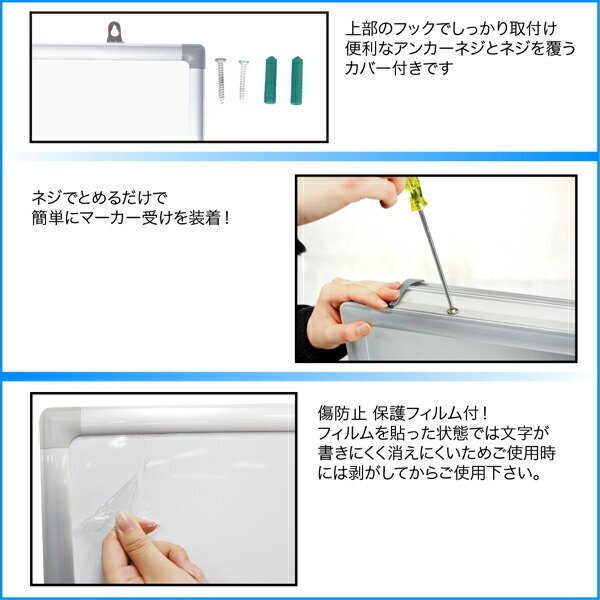 上部のフックでしっかり取付け
便利なアンカーネジとネジを覆う
カバー付きです

ネジでとめるだけで
簡単にマーカー受けを装着！

傷防止 保護フィルム付！
フィルムを貼った状態では文字が
書きにくく消えにくいためご使用時
には剥がしてからご使用下さい。