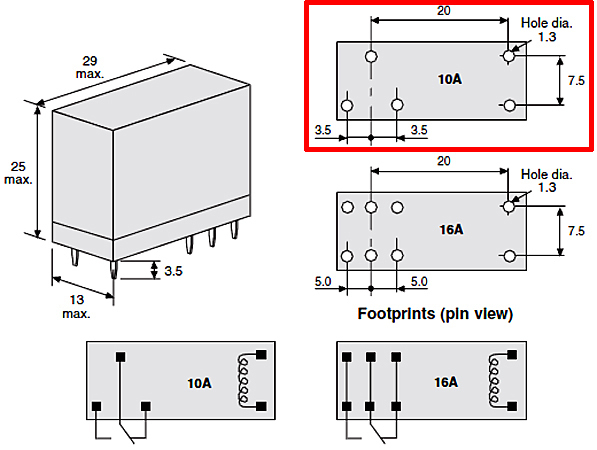 29
max.

25
max.

3.5

13
max.

20

Hole dia.
1.3

10A

7.5

3.5

3.5

20

Hole dia.
1.3

16A

7.5

5.0

5.0

Footprints (pin view)

10A

16A