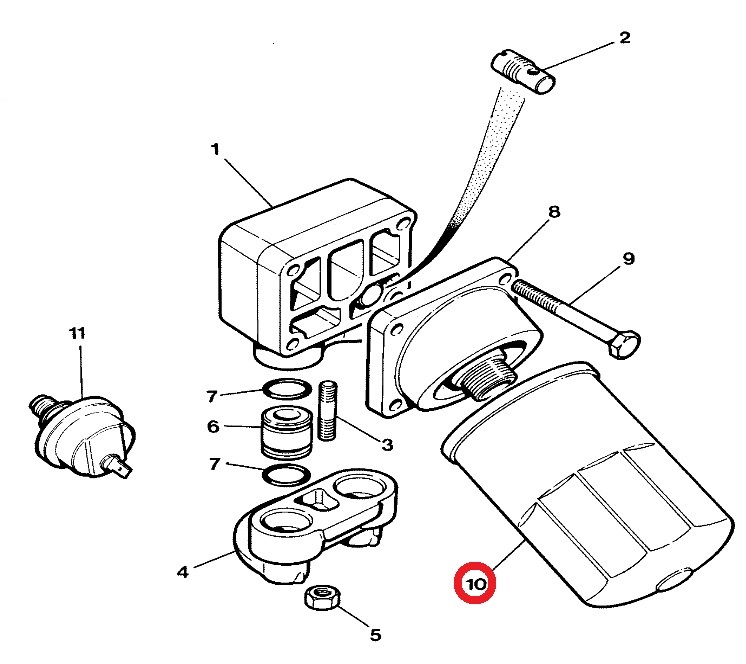 2
1
8
9
11
7
6
3
7
4
10
5