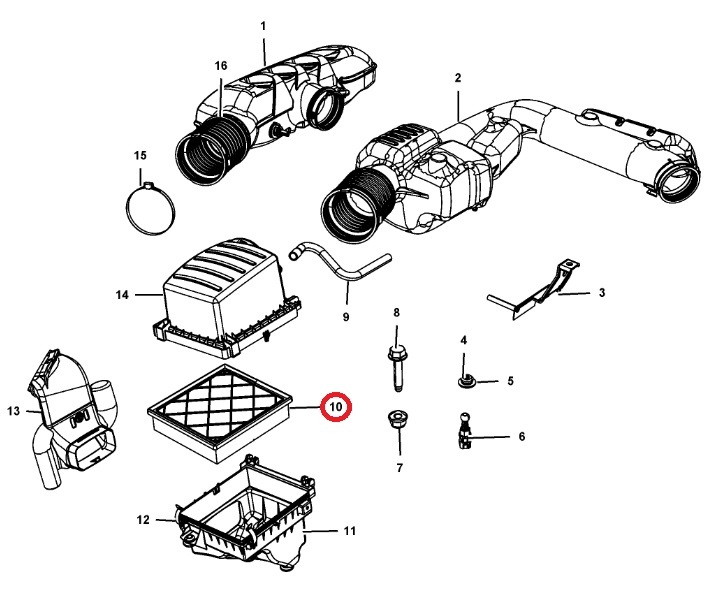 1
16
2
15
14
9
3
8
4
5
13
10
7
6
12
11