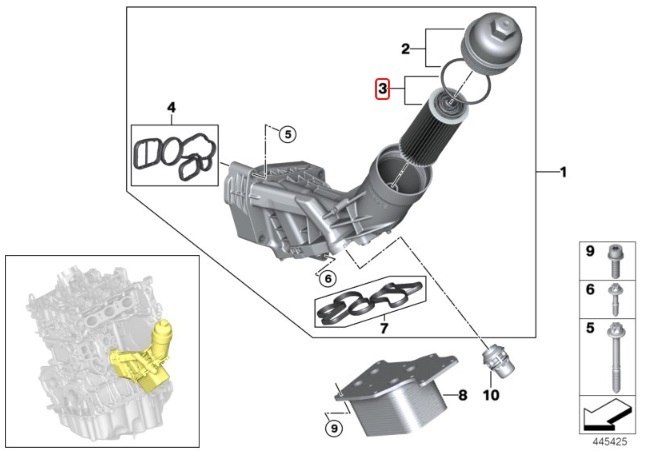 2
3
4
5
1
6
7
8
9
10
9
6
5
445425