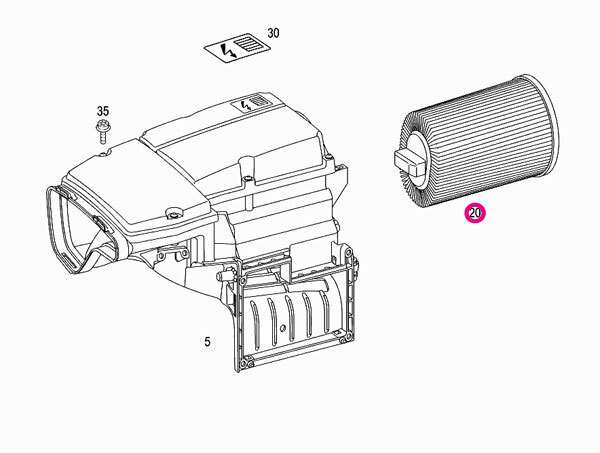 30

35

20

5