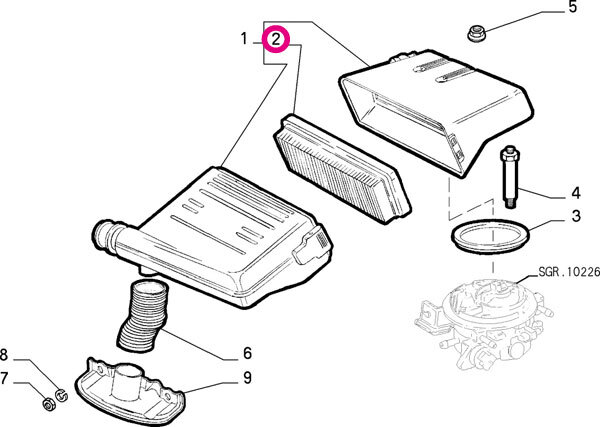 5
1
2
4
3
SGR.10226
6
8
7
9