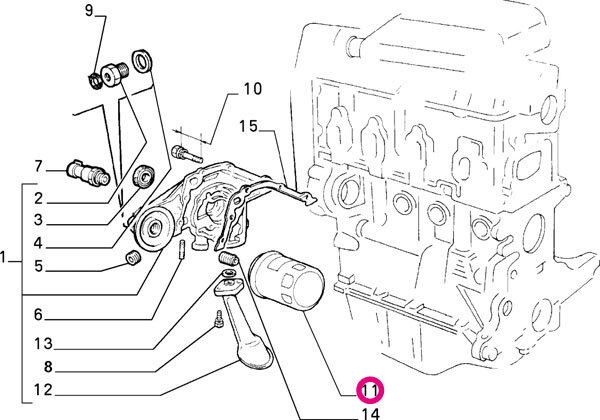 9
10
15
7
2
3
4
1
5
6
13
8
12
11
14