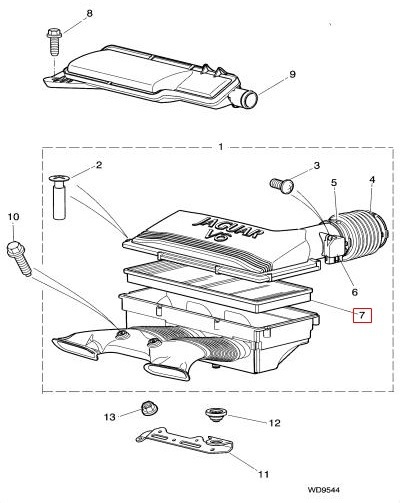 8
9
1
2
3
5
4
10
JAGUAR
V6
6
7
13
12
11
WD9544