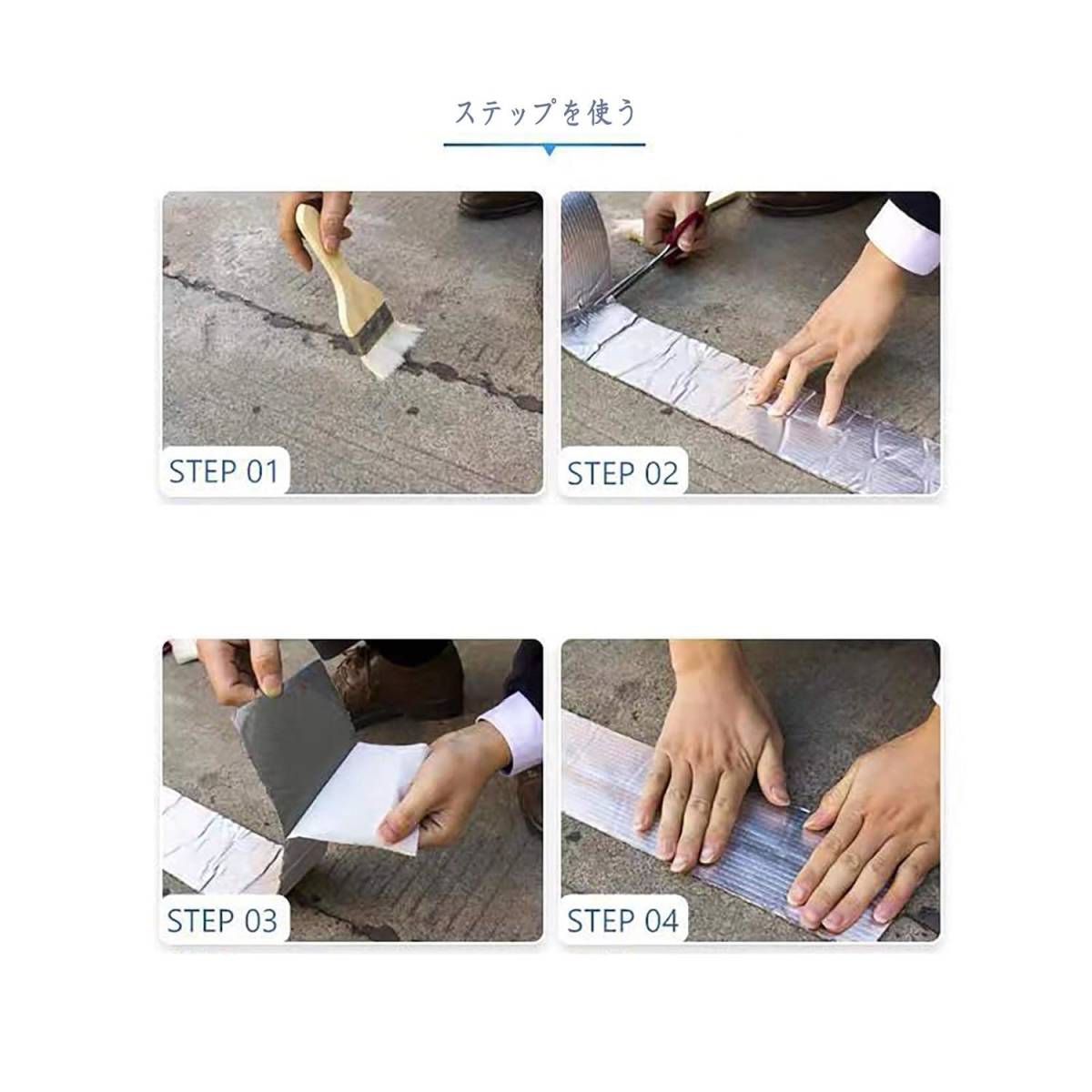 ステップを使う

STEP 01

STEP 02

STEP 03

STEP 04