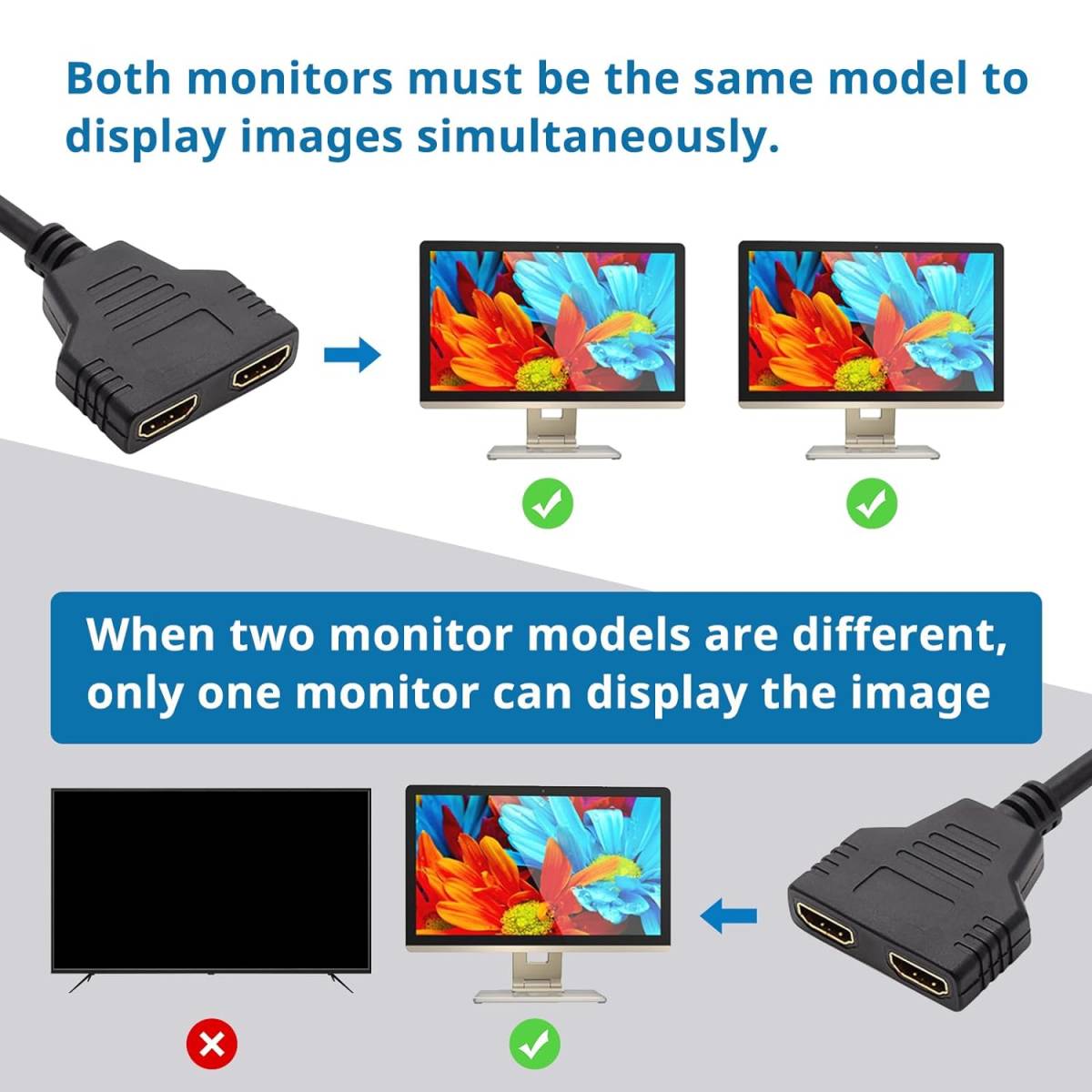 Both monitors must be the same model to display images simultaneously.

When two monitor models are different, only one monitor can display the image